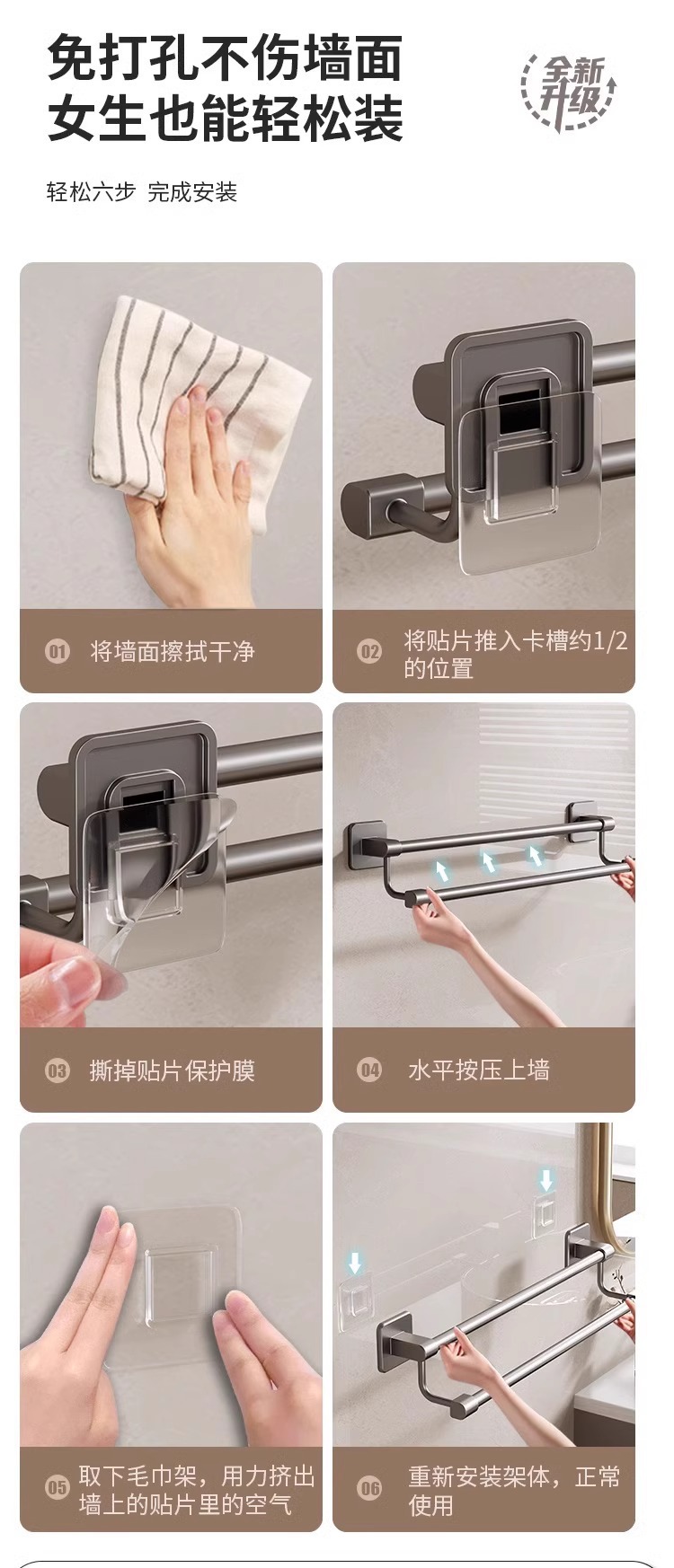 免打孔不伤墙面
女生也能轻松装

全新升级

轻松六步 完成安装

01 将墙面擦拭干净

02 将贴片推入卡槽约1/2的位置

03 撕掉贴片保护膜

04 水平按压上墙

05 取下毛巾架，用力挤出墙上的贴片里的空气

06 重新安装架体，正常使用