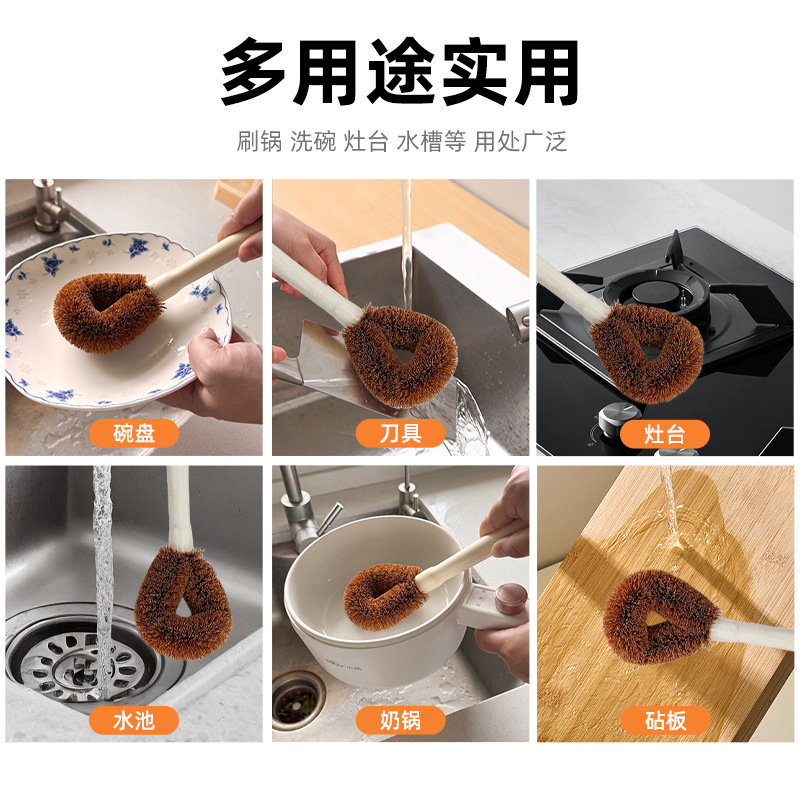 多用途实用

刷锅 洗碗 灶台 水槽等 用处广泛

碗盘

刀具

灶台

水池

奶锅

砧板