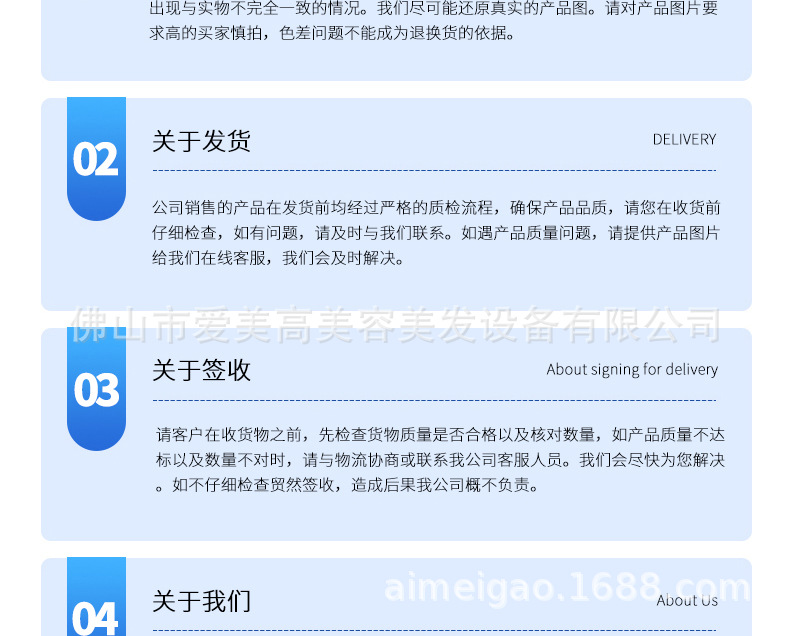 出现与实物不完全一致的情况。我们尽可能还原真实的产品图。请对产品图片要求高的买家慎拍，色差问题不能成为退换货的依据。

02

关于发货

DELIVERY

公司销售的产品在发货前均经过严格的质检流程，确保产品品质，请您在收货前仔细检查，如有问题，请及时与我们联系。如遇产品质量问题，请提供产品图片给我们在线客服，我们会及时解决。

佛山市爱美高美容美发设备有限公司

03

关于签收

About signing for delivery

请客户在收货物之前，先检查货物质量是否合格以及核对数量，如产品质量不达标以及数量不对时，请与物流协商或联系我公司客服人员。我们会尽快为您解决。如不仔细检查贸然签收，造成后果我公司概不负责。

04

关于我们

aimeigao.1688.com

About Us