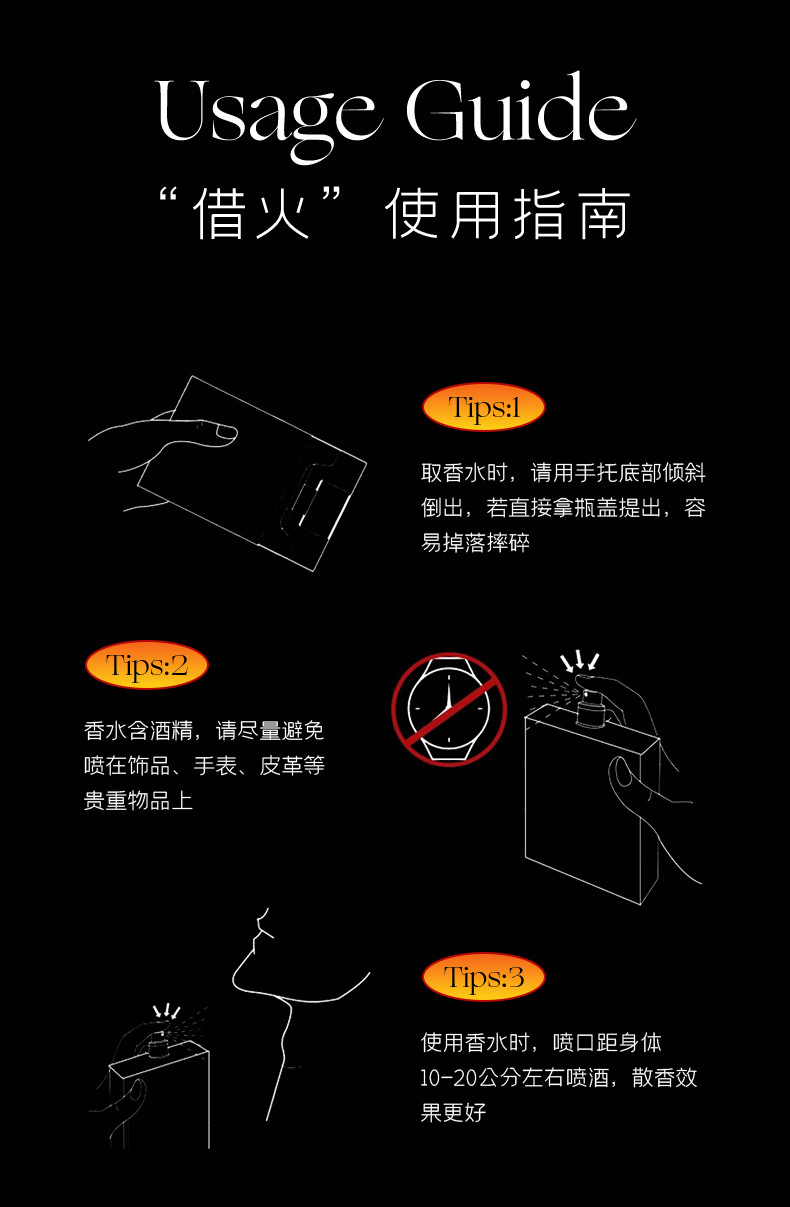 Usage Guide
“借火”使用指南

Tips:1
取香水时，请用手托底部倾斜倒出，若直接拿瓶盖提出，容易掉落摔碎

Tips:2
香水含酒精，请尽量避免喷在饰品、手表、皮革等贵重物品上

Tips:3
使用香水时，喷口距身体10-20公分左右喷洒，散香效果更好