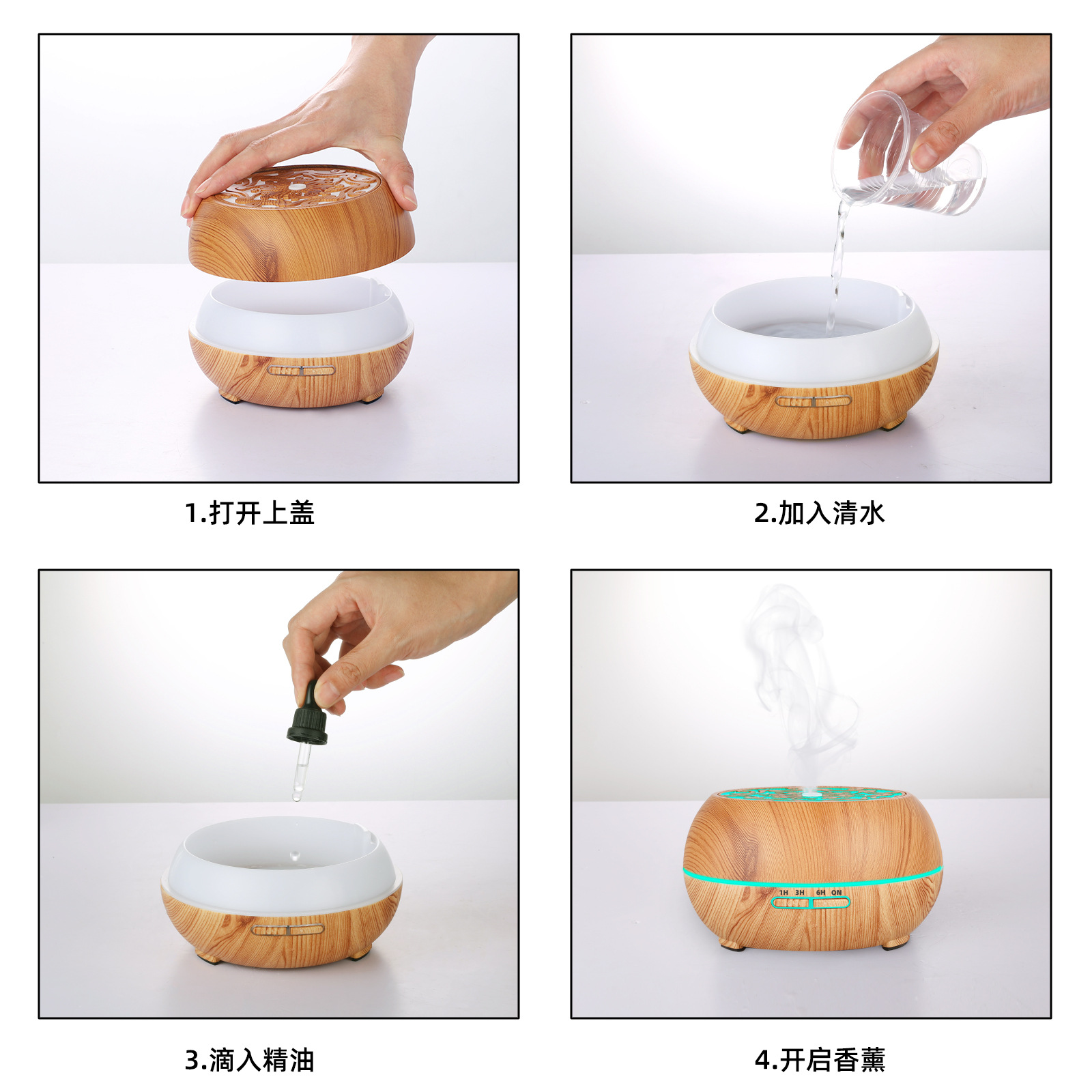 1.打开上盖

2.加入清水

3.滴入精油

1H 3H 6H ON

4.开启香薰