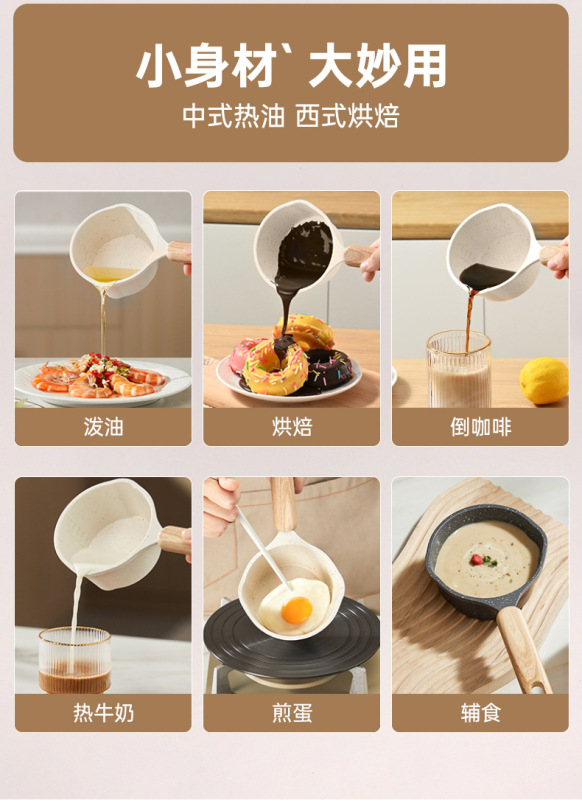 小身材` 大妙用

中式热油 西式烘焙

泼油

烘焙

倒咖啡

热牛奶

煎蛋

辅食