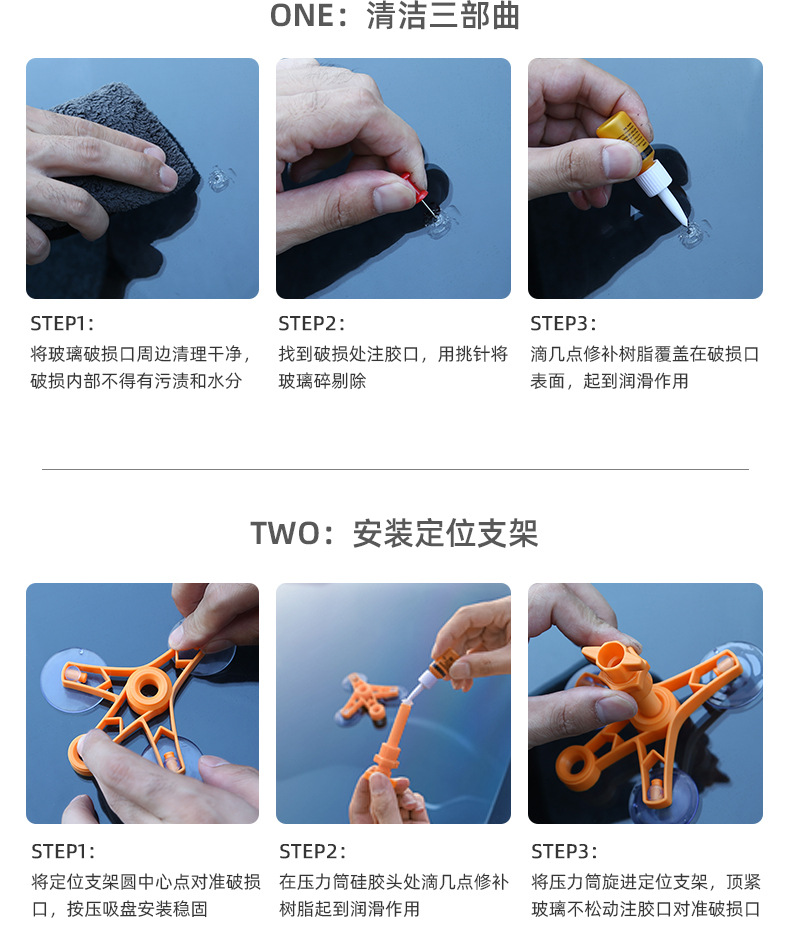 ONE：清洁三部曲

STEP1：
将玻璃破损口周边清理干净，破损内部不得有污渍和水分

STEP2：
找到破损处注胶口，用挑针将玻璃碎剔除

STEP3：
滴几点修补树脂覆盖在破损口表面，起到润滑作用

TWO：安装定位支架

STEP1：
将定位支架圆中心点对准破损口，按压吸盘安装稳固

STEP2：
在压力筒硅胶头处滴几点修补树脂起到润滑作用

STEP3：
将压力筒旋进定位支架，顶紧玻璃不松动注胶口对准破损口