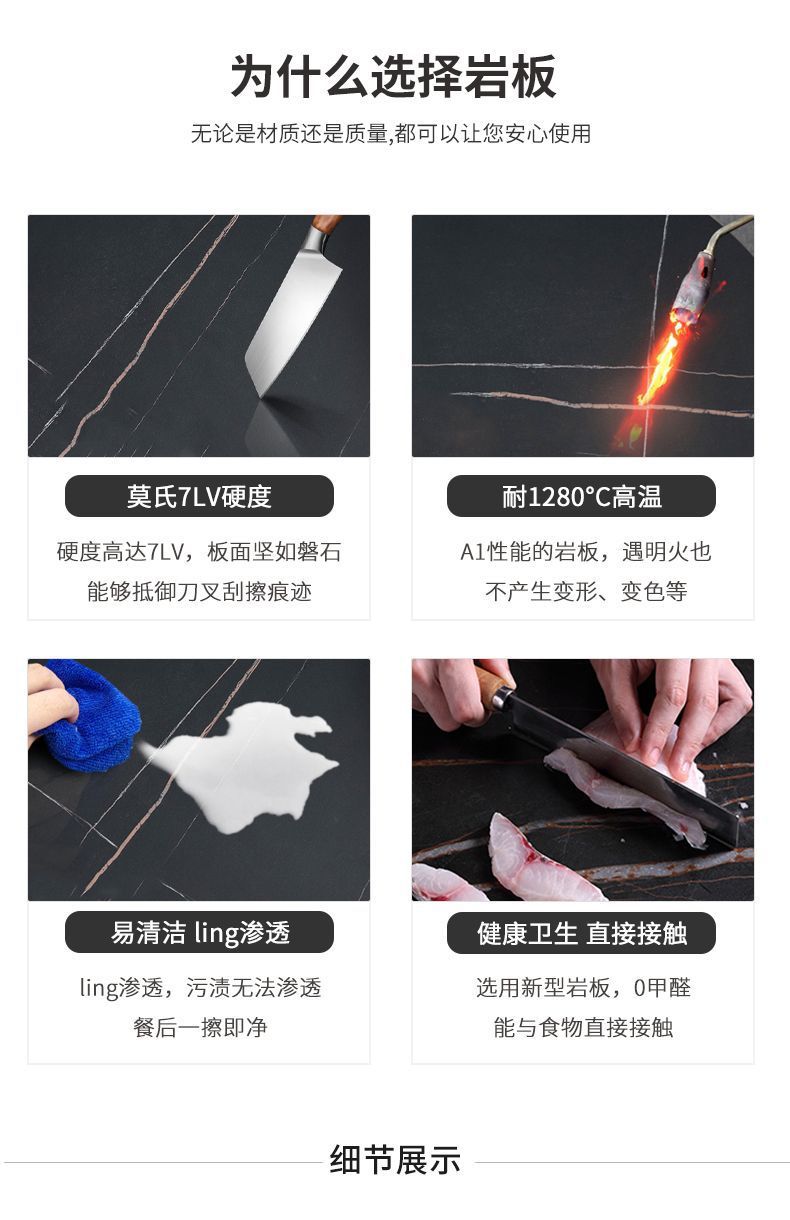 为什么选择岩板

无论是材质还是质量,都可以让您安心使用

莫氏7LV硬度

硬度高达7LV，板面坚如磐石
能够抵御刀叉刮擦痕迹

耐1280°C高温

A1性能的岩板，遇明火也
不产生变形、变色等

易清洁 ling渗透

ling渗透，污渍无法渗透
餐后一擦即净

健康卫生 直接接触

选用新型岩板，0甲醛
能与食物直接接触

细节展示