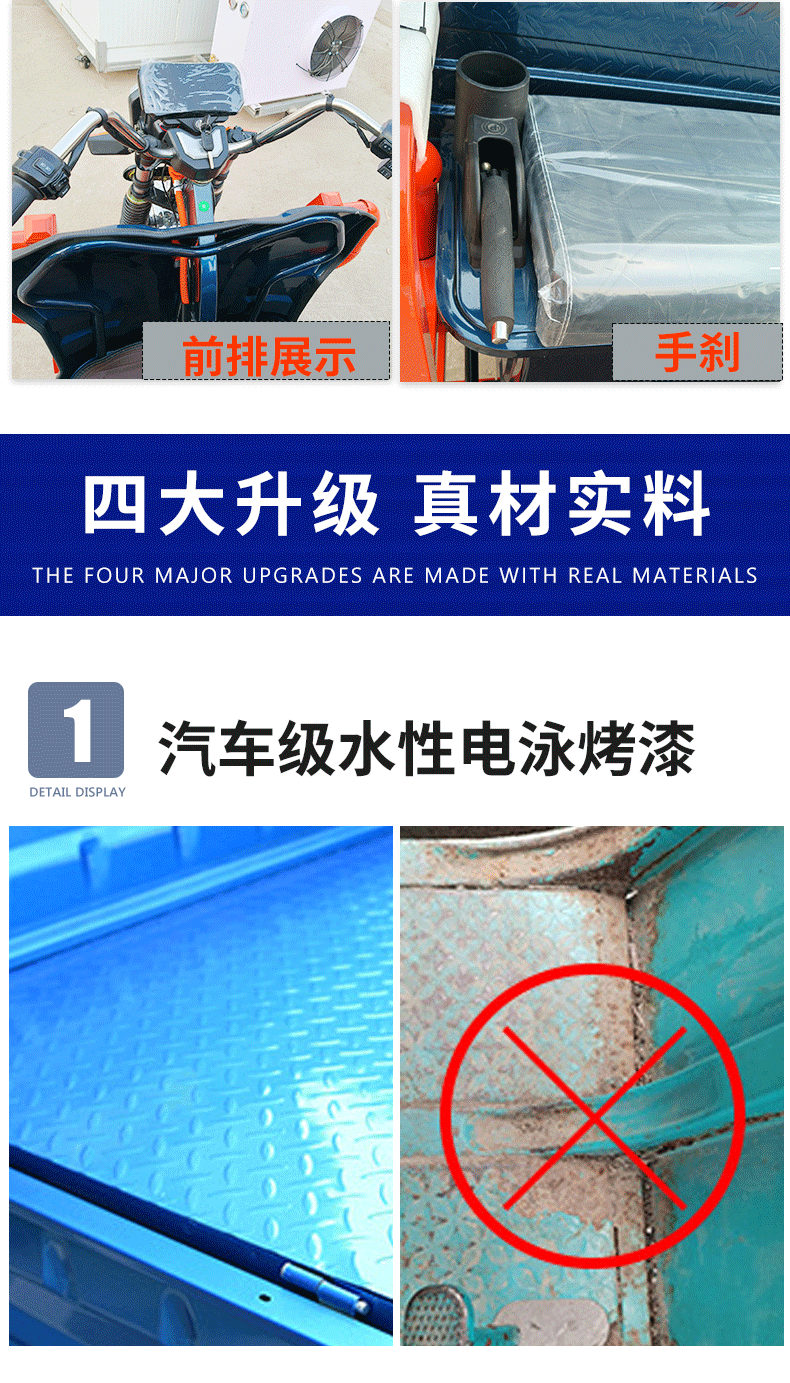 前排展示

手刹

四大升级 真材实料

THE FOUR MAJOR UPGRADES ARE MADE WITH REAL MATERIALS

1

DETAIL DISPLAY

汽车级水性电泳烤漆