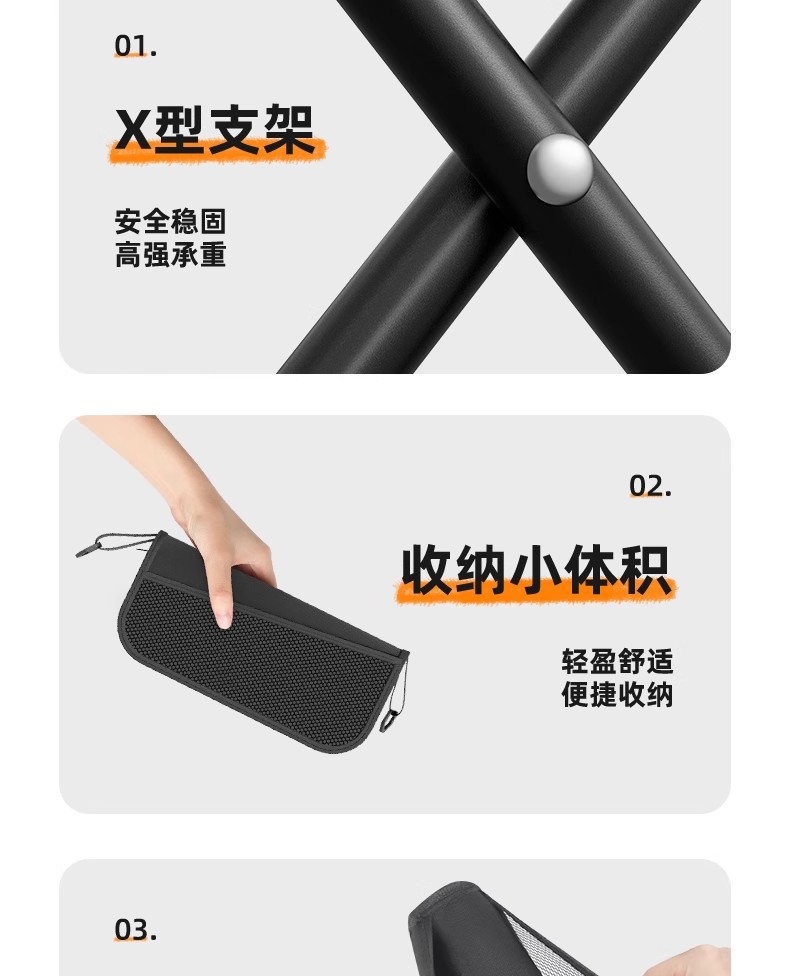 01.

X型支架

安全稳固
高强承重

02.

收纳小体积

轻盈舒适
便捷收纳

03.