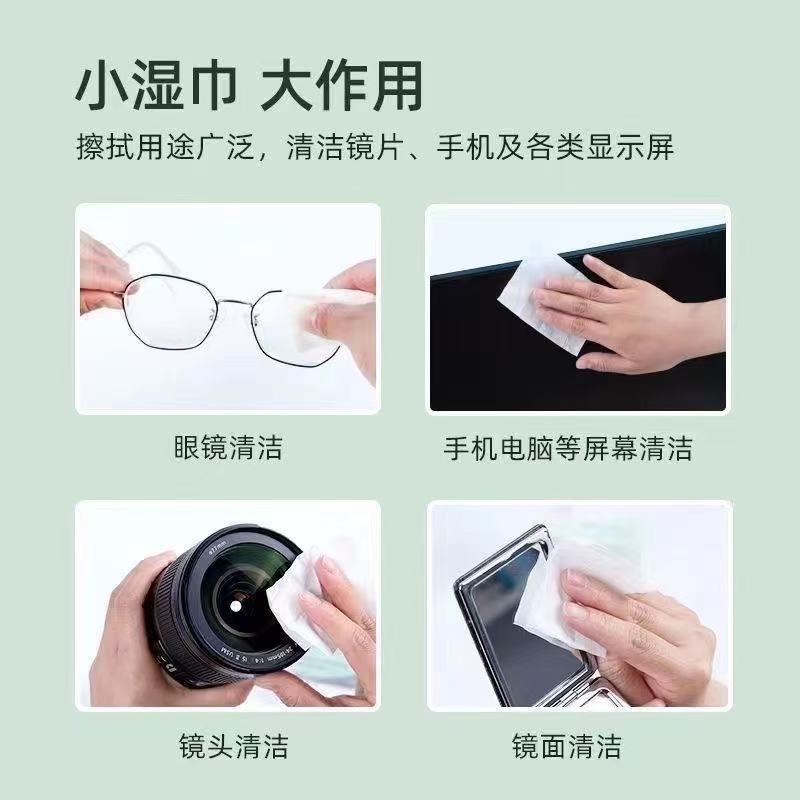 小湿巾 大作用

擦拭用途广泛，清洁镜片、手机及各类显示屏

眼镜清洁

手机电脑等屏幕清洁

镜头清洁

镜面清洁