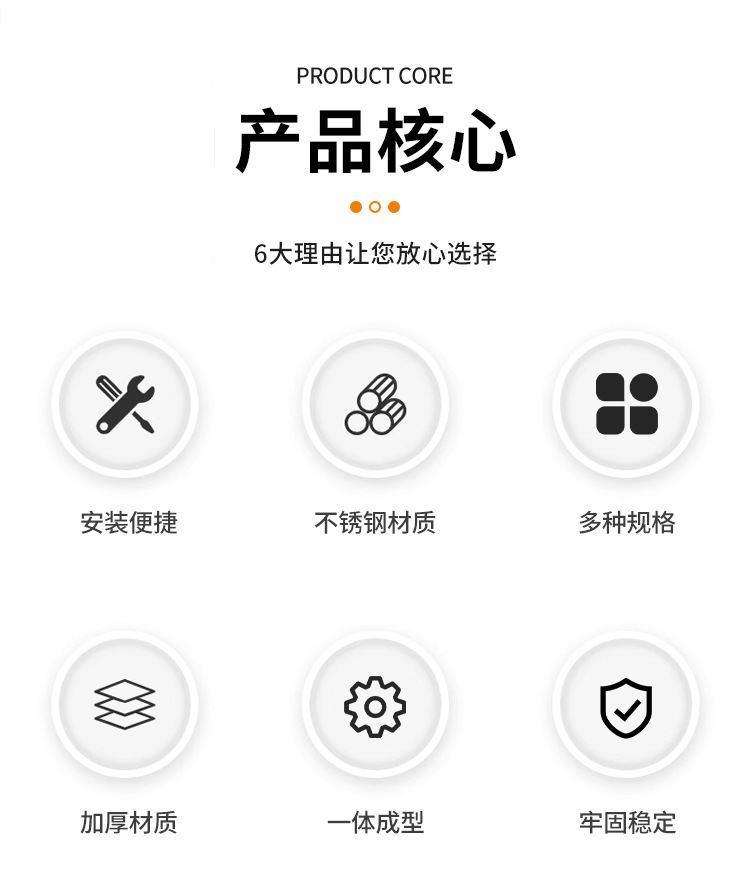 PRODUCT CORE

产品核心

6大理由让您放心选择

安装便捷

不锈钢材质

多种规格

加厚材质

一体成型

牢固稳定