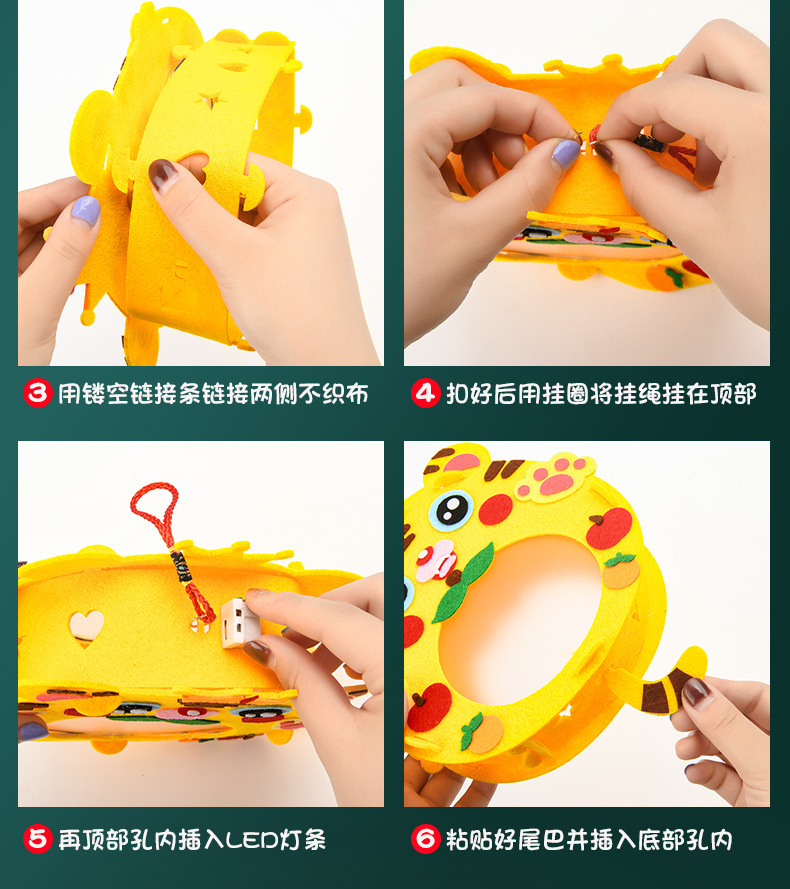 3 用镂空链接条链接两侧不织布

4 扣好后用挂圈将挂绳挂在顶部

5 再顶部孔内插入LED灯条

6 粘贴好尾巴并插入底部孔内