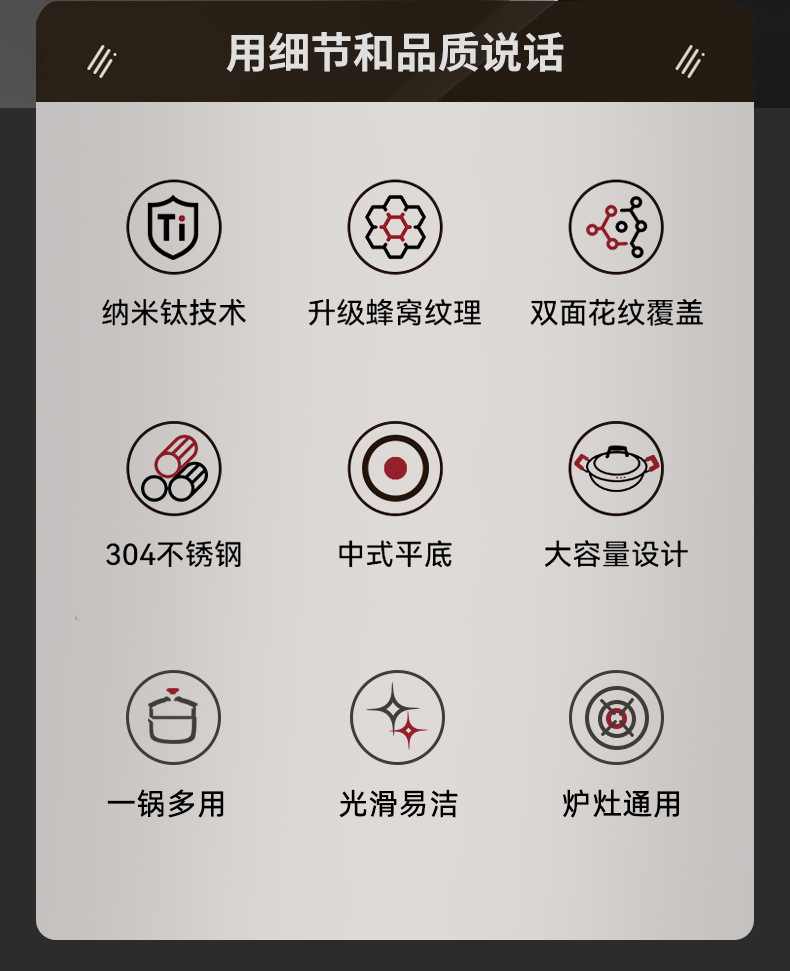 用细节和品质说话

Ti

纳米钛技术

升级蜂窝纹理

双面花纹覆盖

304不锈钢

中式平底

大容量设计

一锅多用

光滑易洁

炉灶通用