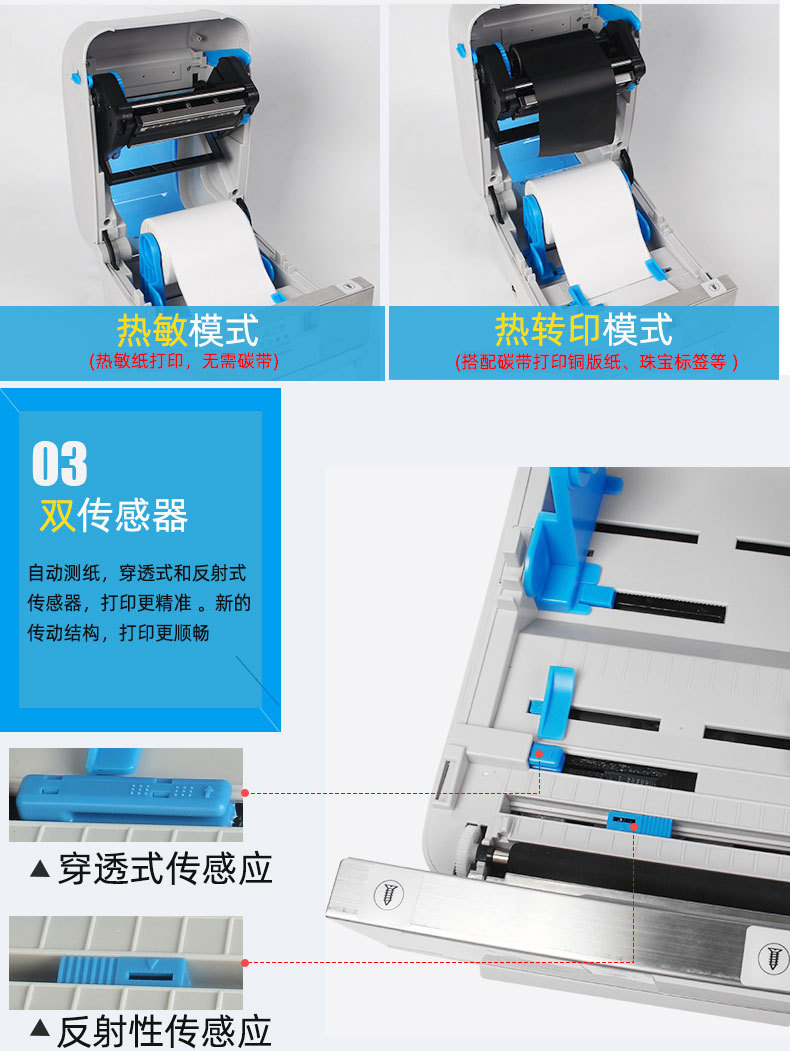 热敏模式
(热敏纸打印，无需碳带)

热转印模式
(搭配碳带打印铜版纸、珠宝标签等 )

03
双传感器

自动测纸，穿透式和反射式传感器，打印更精准 。新的传动结构，打印更顺畅

▲穿透式传感应

▲反射性传感应