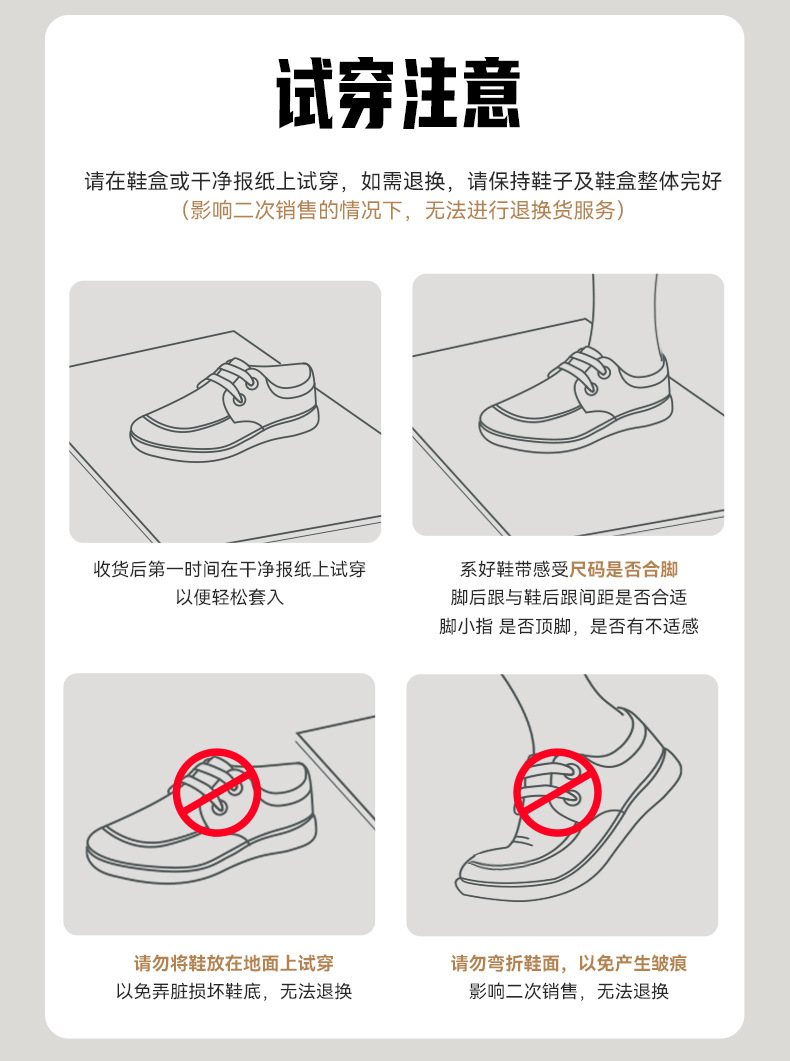 试穿注意

请在鞋盒或干净报纸上试穿，如需退换，请保持鞋子及鞋盒整体完好
（影响二次销售的情况下，无法进行退换货服务）

收货后第一时间在干净报纸上试穿
以便轻松套入

系好鞋带感受尺码是否合脚
脚后跟与鞋后跟间距是否合适
脚小指 是否顶脚，是否有不适感

请勿将鞋放在地面上试穿
以免弄脏损坏鞋底，无法退换

请勿弯折鞋面，以免产生皱痕
影响二次销售，无法退换