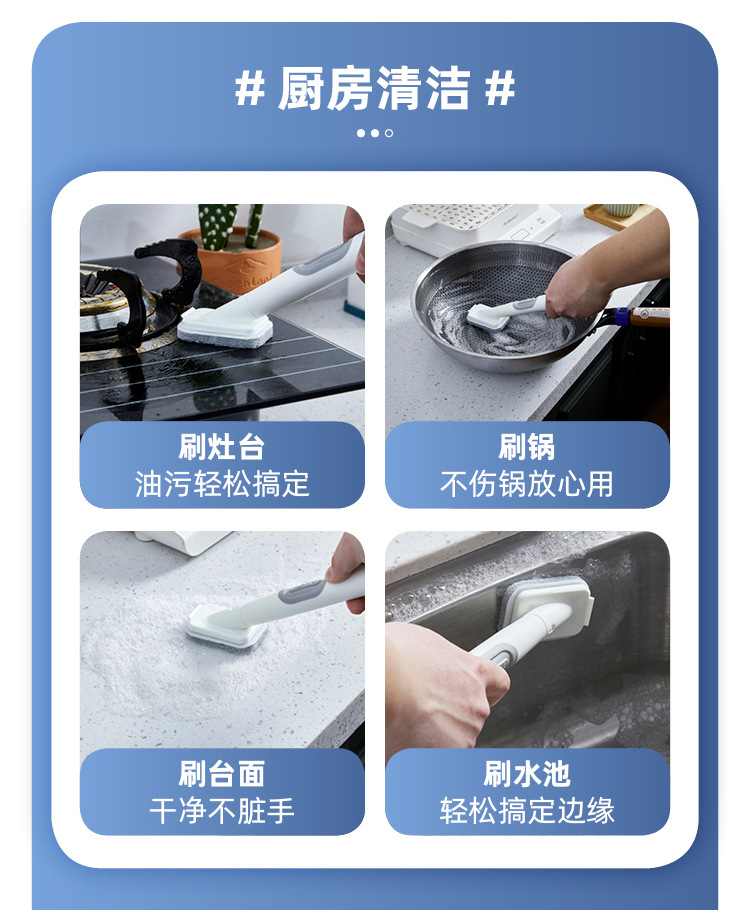 # 厨房清洁 #

刷灶台
油污轻松搞定

刷锅
不伤锅放心用

刷台面
干净不脏手

刷水池
轻松搞定边缘