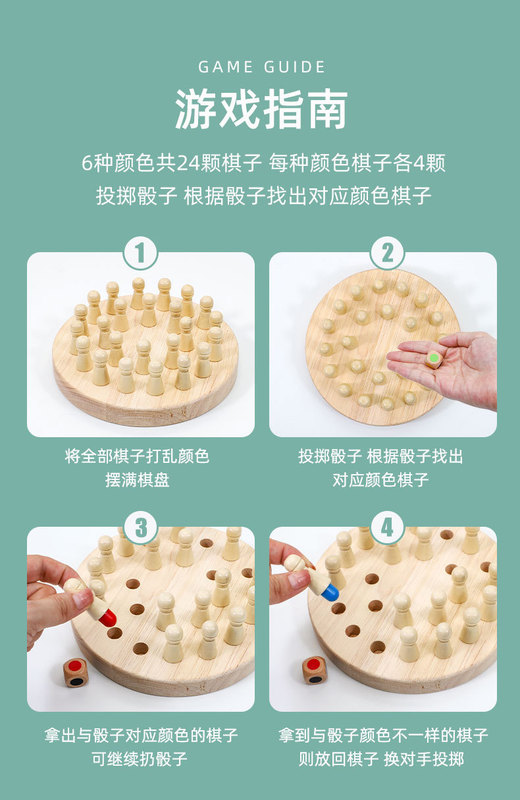 GAME GUIDE

游戏指南

6种颜色共24颗棋子 每种颜色棋子各4颗
投掷骰子 根据骰子找出对应颜色棋子

1

将全部棋子打乱颜色
摆满棋盘

2

投掷骰子 根据骰子找出
对应颜色棋子

3

拿出与骰子对应颜色的棋子
可继续扔骰子

4

拿到与骰子颜色不一样的棋子
则放回棋子 换对手投掷