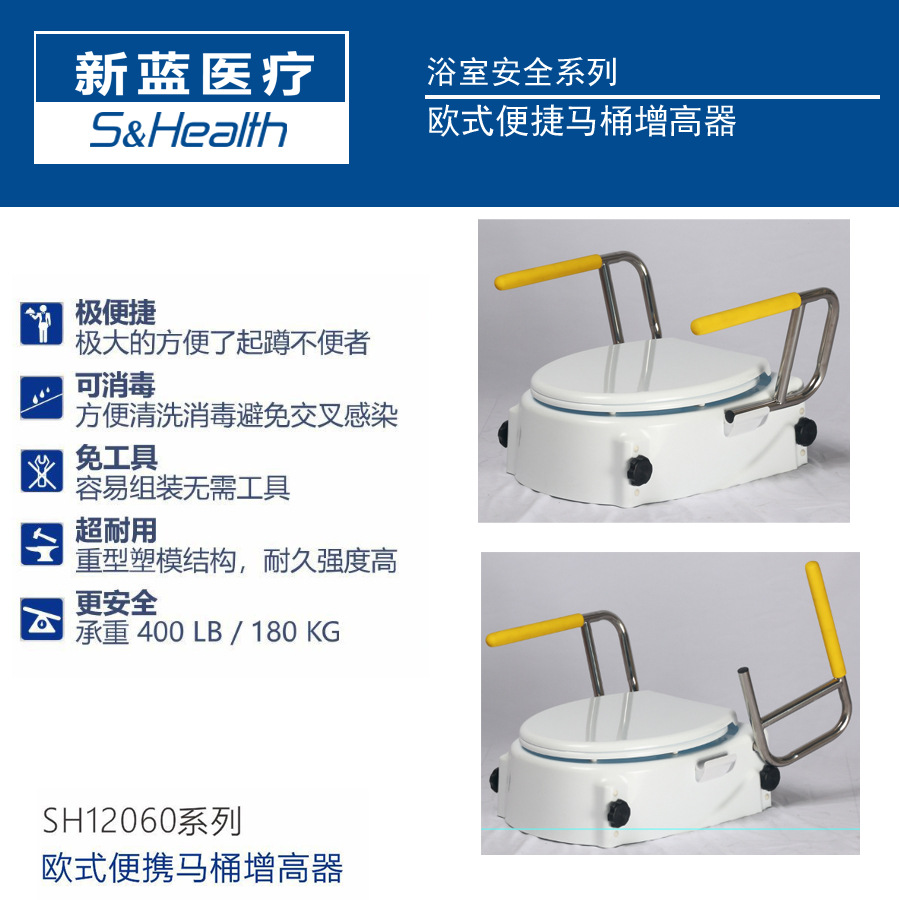 新蓝医疗
S&Health

浴室安全系列
欧式便捷马桶增高器

极便捷
极大的方便了起蹲不便者

可消毒
方便清洗消毒避免交叉感染

免工具
容易组装无需工具

超耐用
重型塑模结构，耐久强度高

更安全
承重 400 LB / 180 KG

SH12060系列
欧式便携马桶增高器