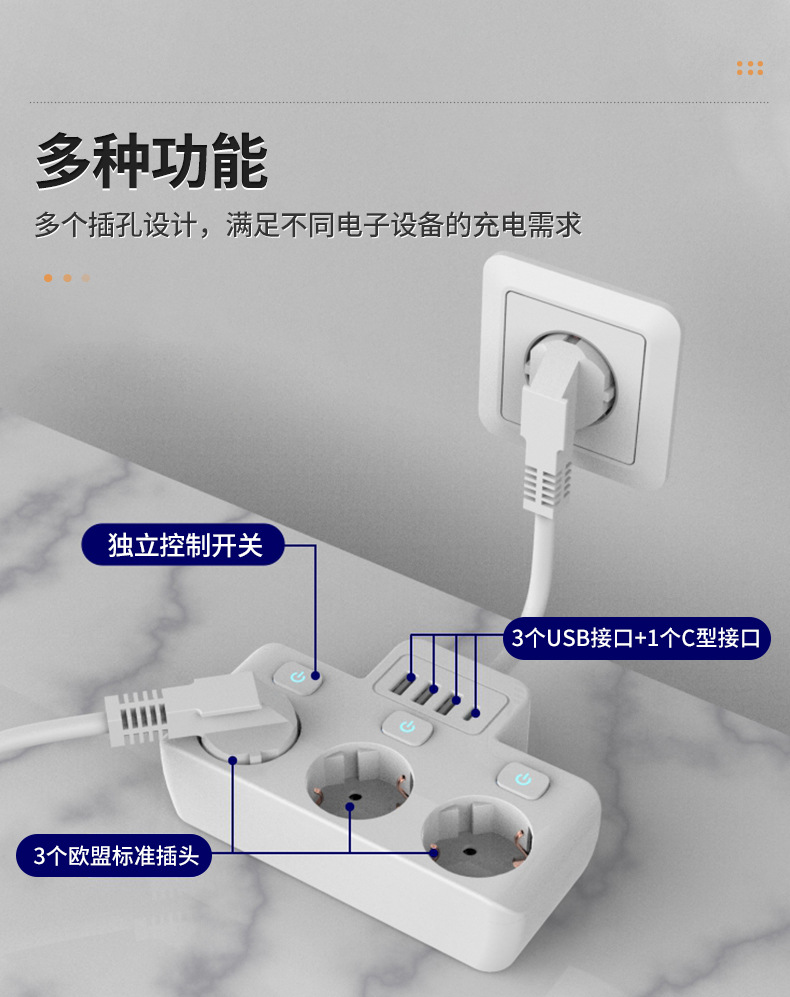 多种功能

多个插孔设计，满足不同电子设备的充电需求

独立控制开关

3个USB接口+1个C型接口

3个欧盟标准插头