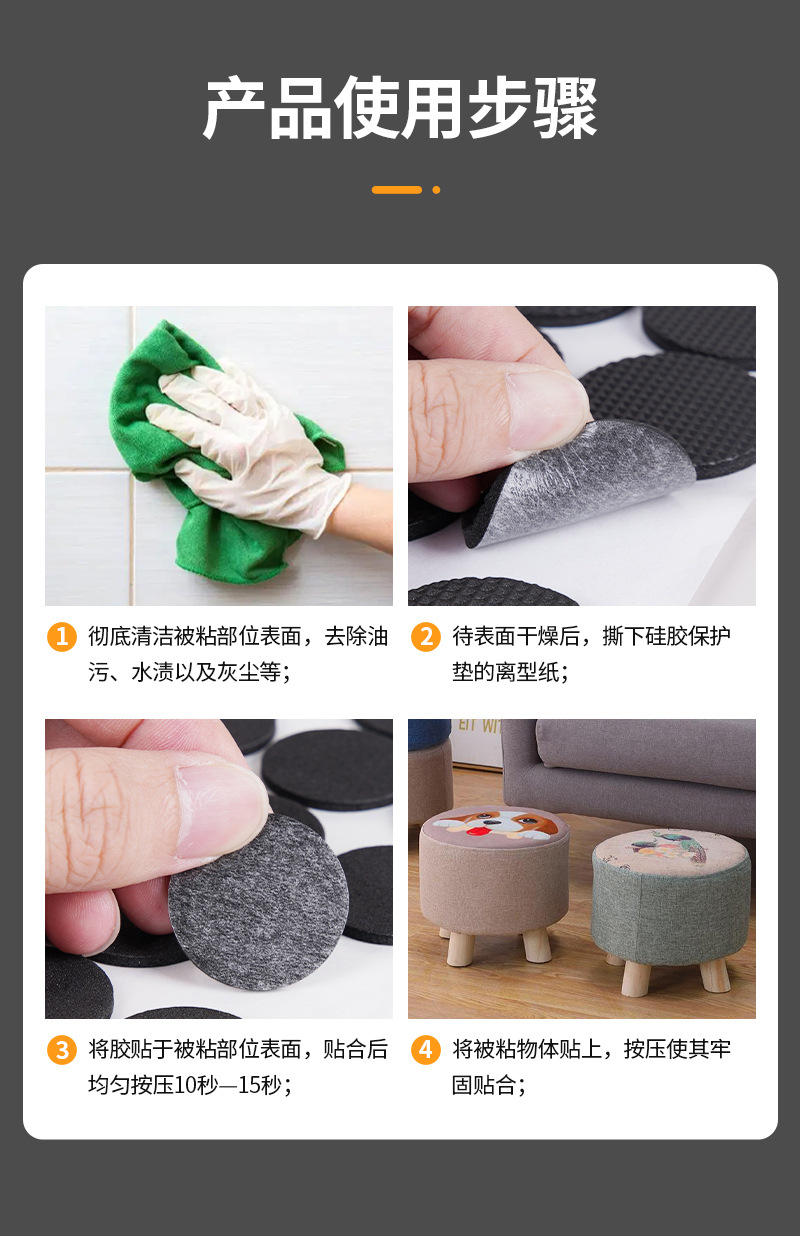 产品使用步骤

1 彻底清洁被粘部位表面，去除油污、水渍以及灰尘等；

2 待表面干燥后，撕下硅胶保护垫的离型纸；

3 将胶贴于被粘部位表面，贴合后均匀按压10秒—15秒；

4 将被粘物体贴上，按压使其牢固贴合；