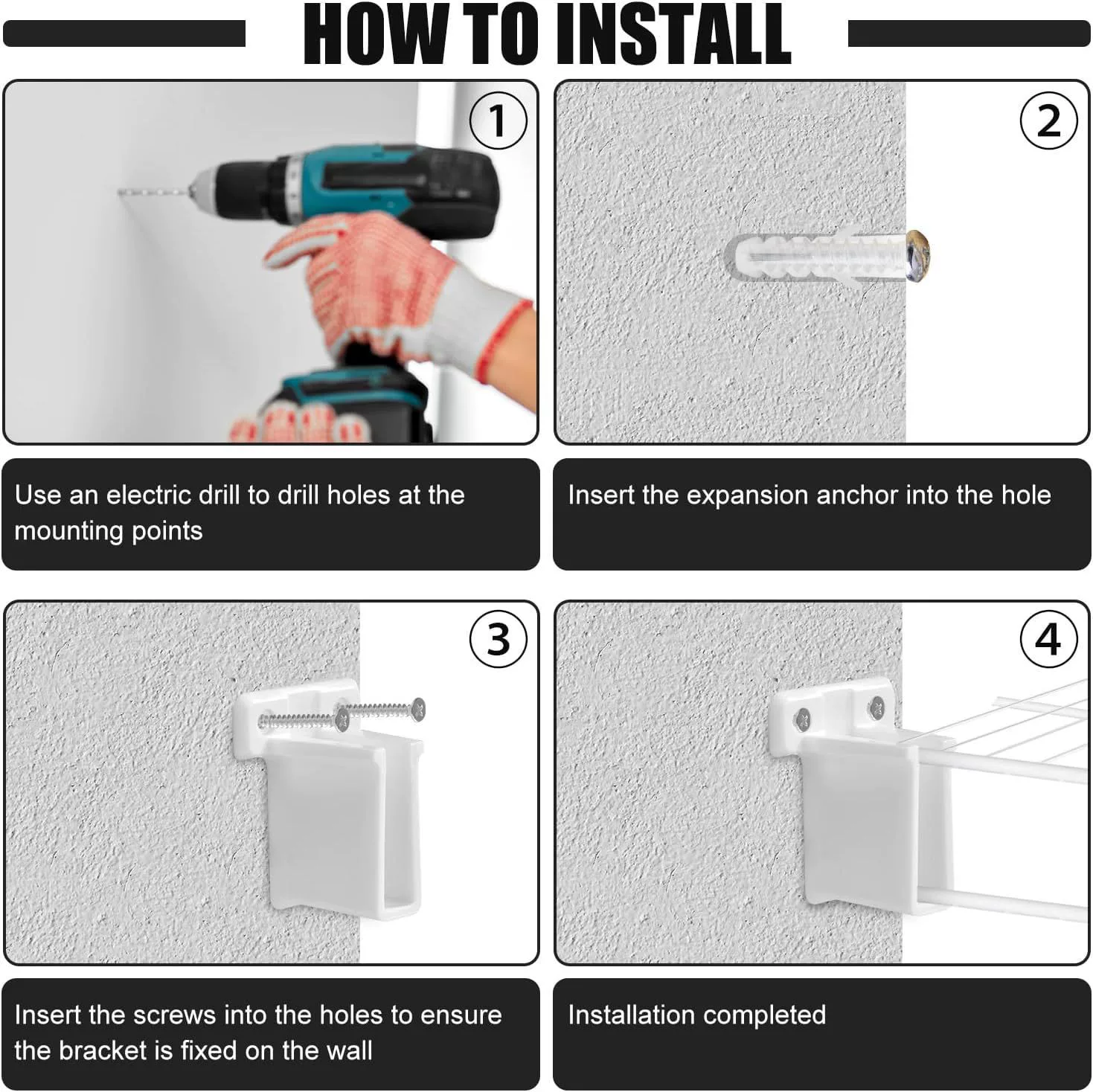 HOW TO INSTALL

1

Use an electric drill to drill holes at the mounting points

2

Insert the expansion anchor into the hole

3

Insert the screws into the holes to ensure the bracket is fixed on the wall

4

Installation completed