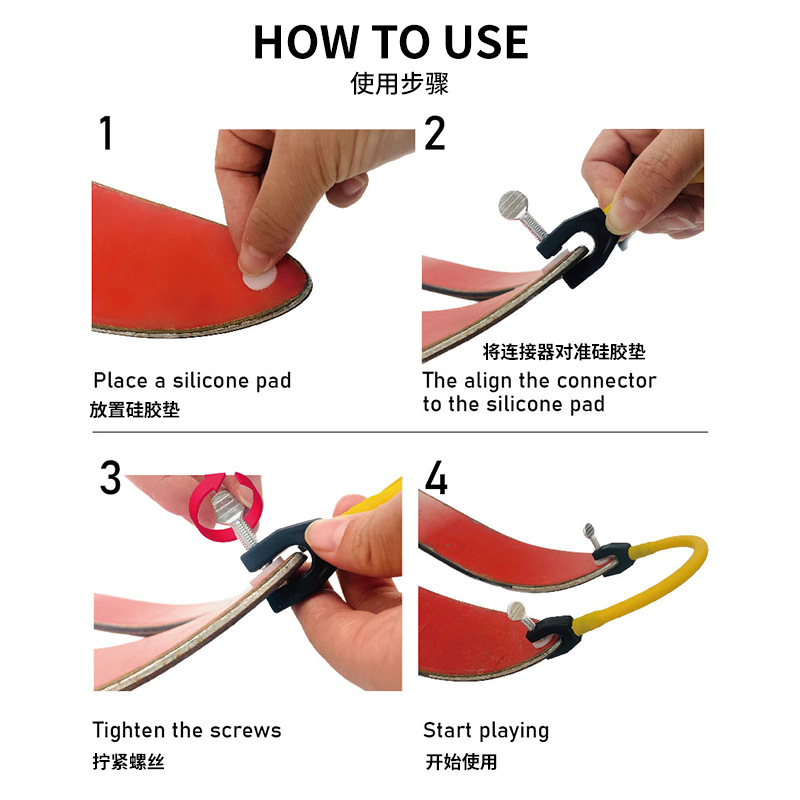 HOW TO USE
使用步骤

1

Place a silicone pad
放置硅胶垫

2

将连接器对准硅胶垫

The align the connector to the silicone pad

3

Tighten the screws
拧紧螺丝

4

Start playing
开始使用