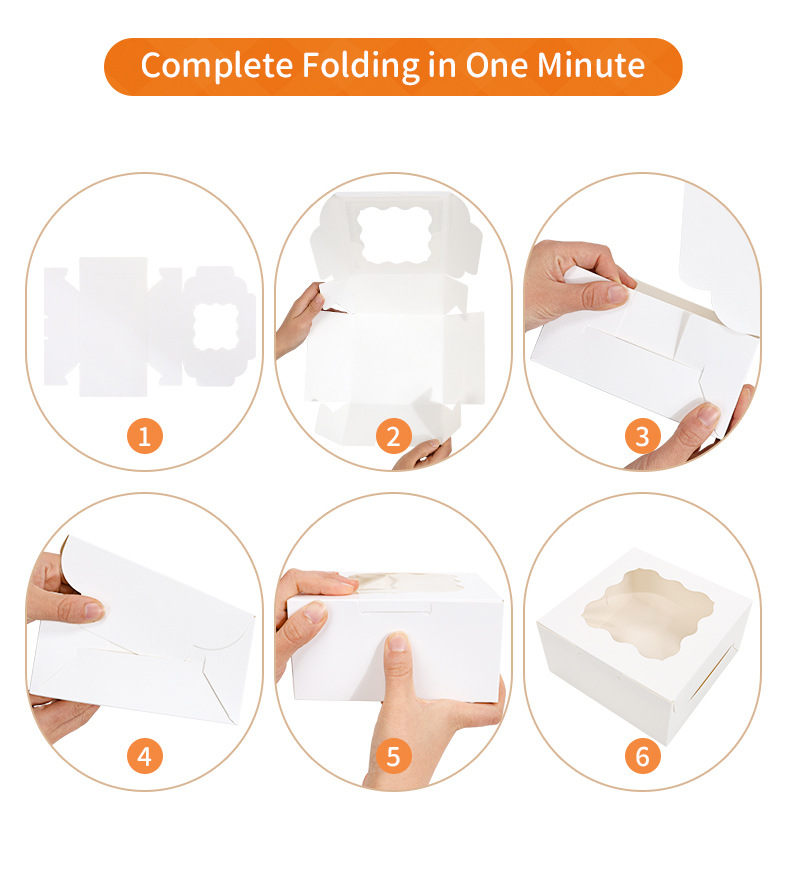 Complete Folding in One Minute

1

2

3

4

5

6