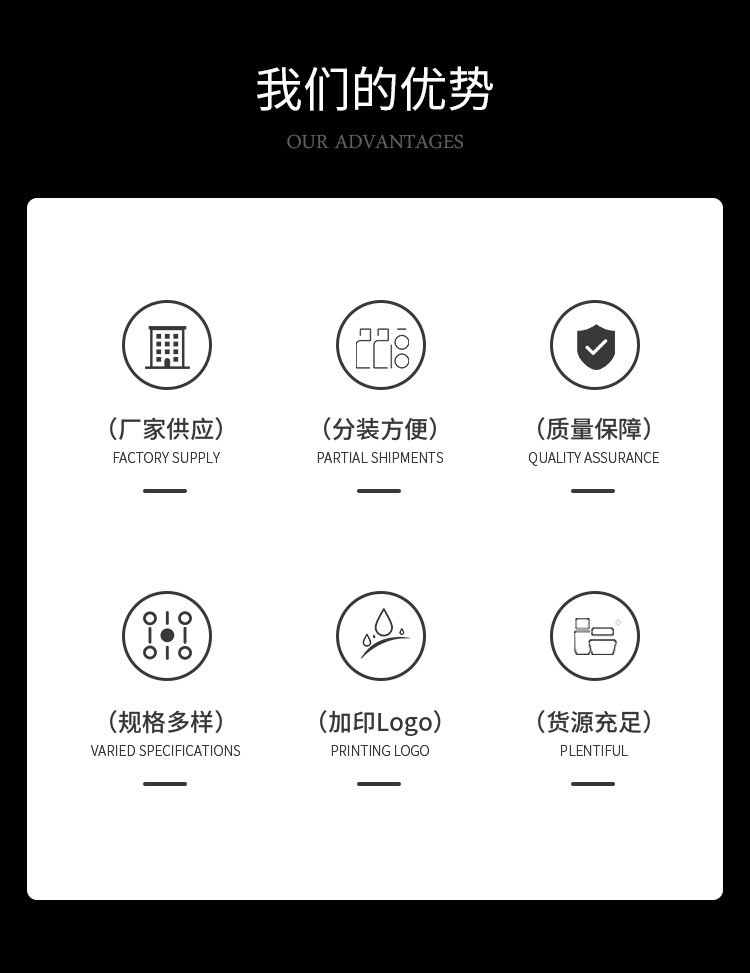 我们的优势

OUR ADVANTAGES

（厂家供应）
FACTORY SUPPLY

（分装方便）
PARTIAL SHIPMENTS

（质量保障）
QUALITY ASSURANCE

（规格多样）
VARIED SPECIFICATIONS

（加印Logo）
PRINTING LOGO

（货源充足）
PLENTIFUL