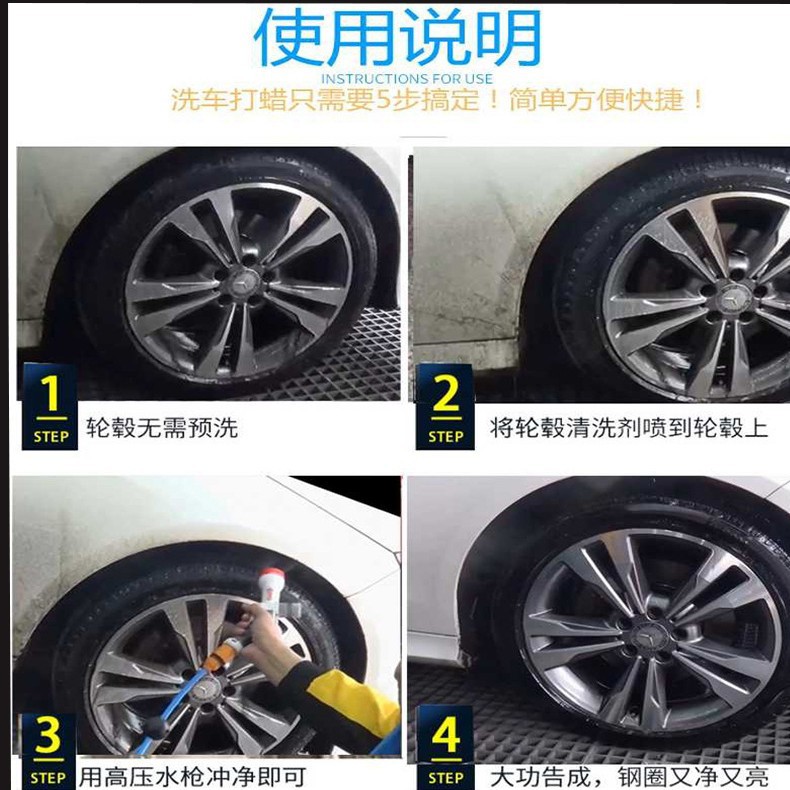 使用说明

INSTRUCTIONS FOR USE

洗车打蜡只需要5步搞定！简单方便快捷！

1 STEP 轮毂无需预洗

2 STEP 将轮毂清洗剂喷到轮毂上

3 STEP 用高压水枪冲净即可

4 STEP 大功告成，钢圈又净又亮