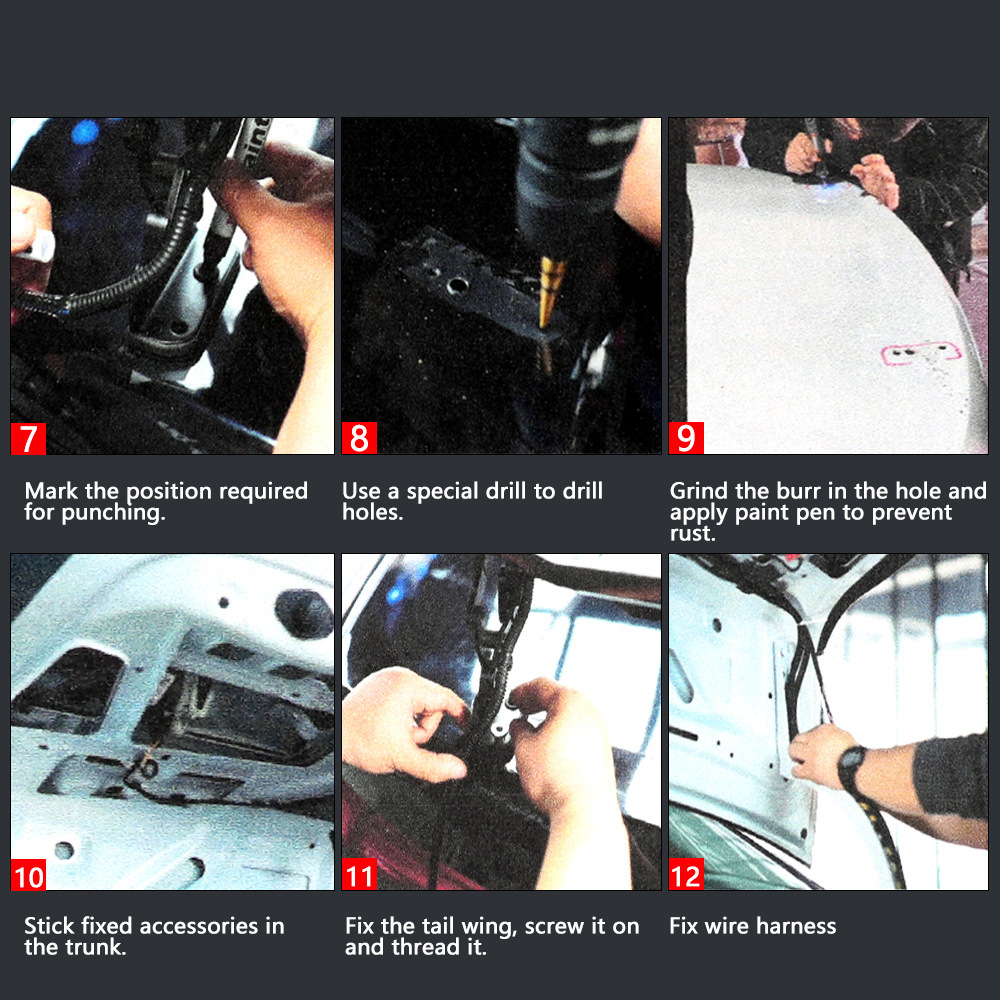 7

Mark the position required for punching.

8

Use a special drill to drill holes.

9

Grind the burr in the hole and apply paint pen to prevent rust.

10

Stick fixed accessories in the trunk.

11

Fix the tail wing, screw it on and thread it.

12

Fix wire harness