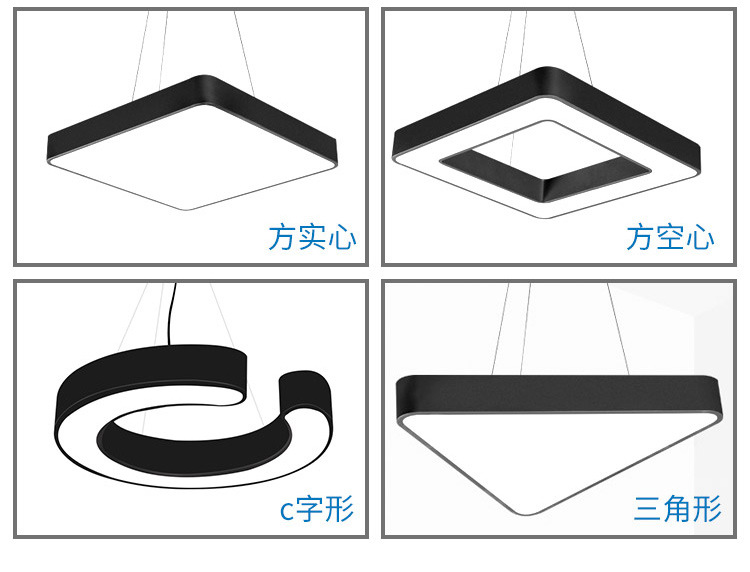 方实心

方空心

c字形

三角形