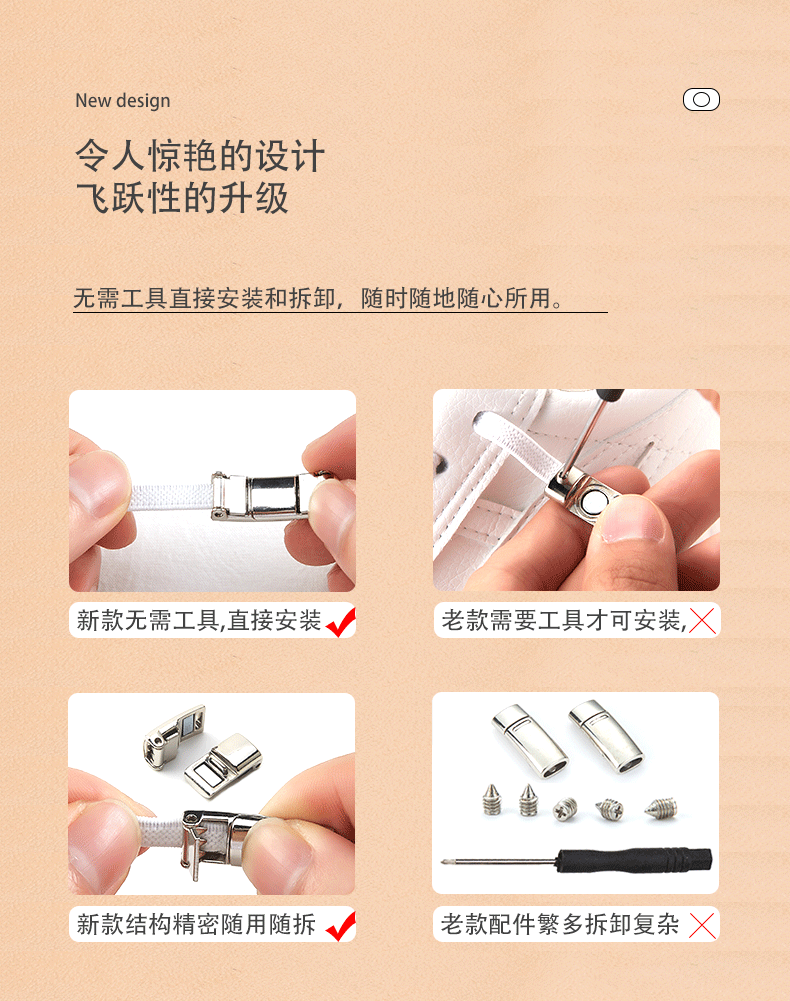 New design

令人惊艳的设计
飞跃性的升级

无需工具直接安装和拆卸，随时随地随心所用。

新款无需工具,直接安装

老款需要工具才可安装,

新款结构精密随用随拆

老款配件繁多拆卸复杂