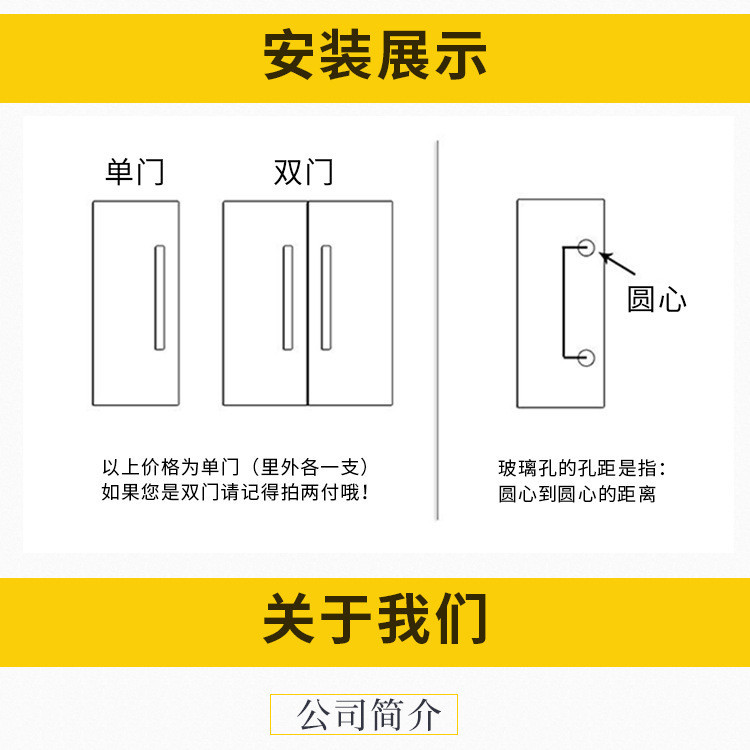 安装展示

单门

双门

圆心

以上价格为单门（里外各一支）
如果您是双门请记得拍两付哦！

玻璃孔的孔距是指：
圆心到圆心的距离

关于我们

公司简介