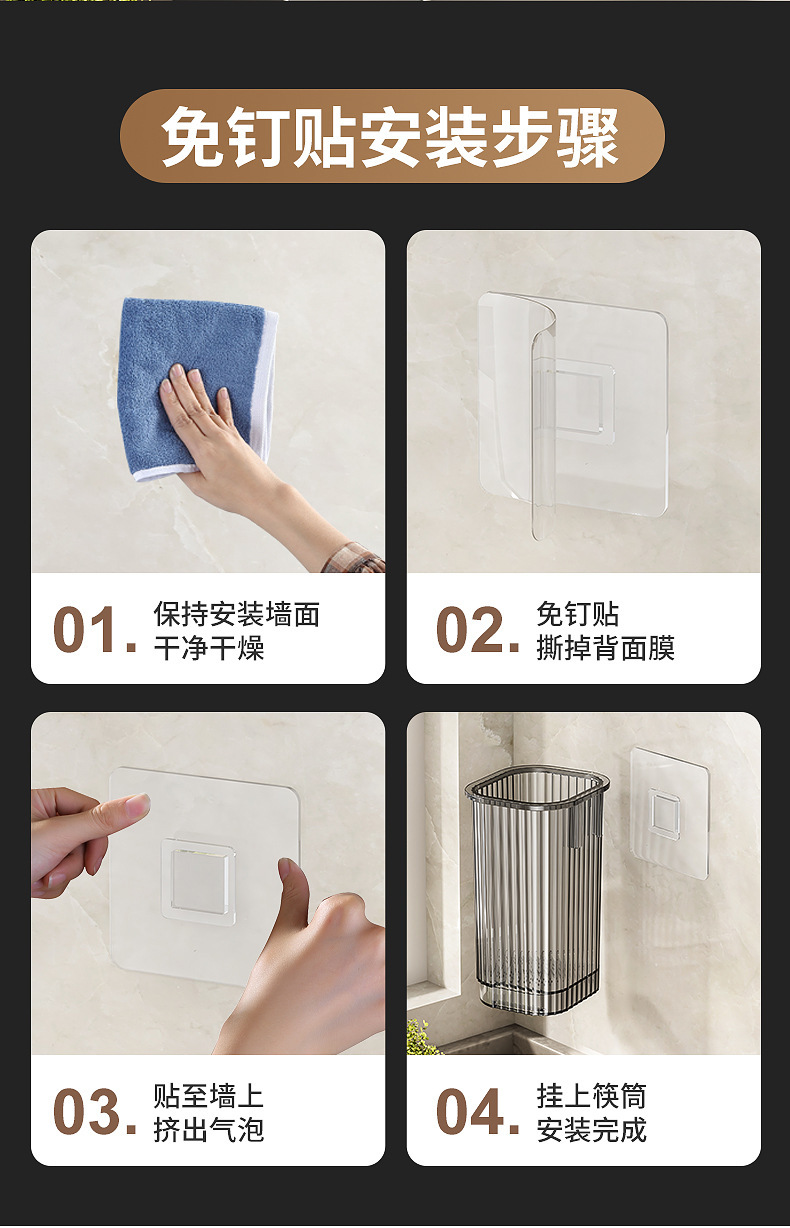 免钉贴安装步骤

01. 保持安装墙面 干净干燥

02. 免钉贴 撕掉背面膜

03. 贴至墙上 挤出气泡

04. 挂上筷筒 安装完成