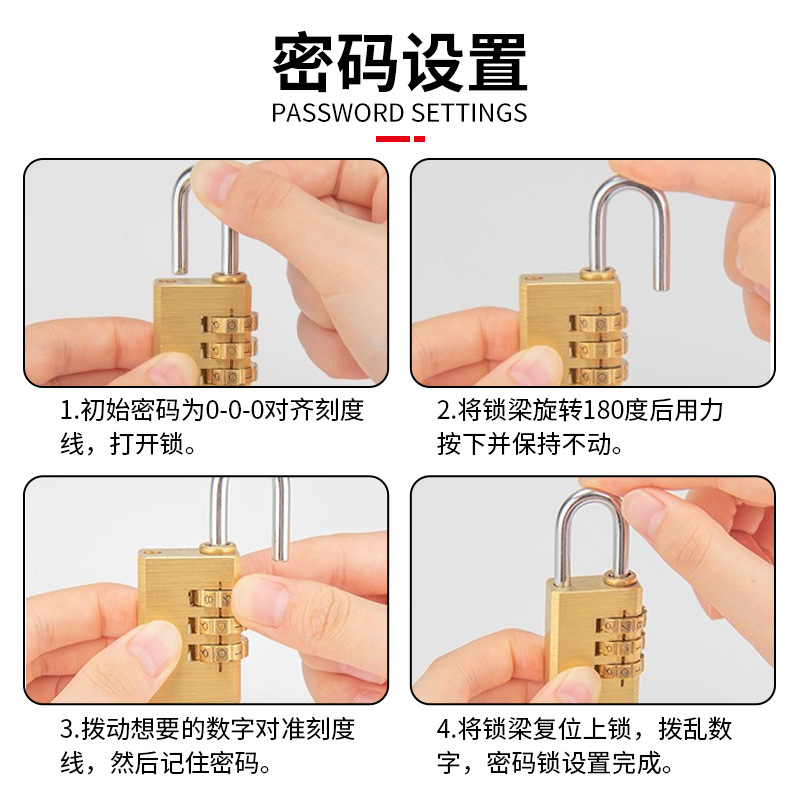 密码设置
PASSWORD SETTINGS

1.初始密码为0-0-0对齐刻度线，打开锁。

2.将锁梁旋转180度后用力按下并保持不动。

3.拨动想要的数字对准刻度线，然后记住密码。

4.将锁梁复位上锁，拨乱数字，密码锁设置完成。