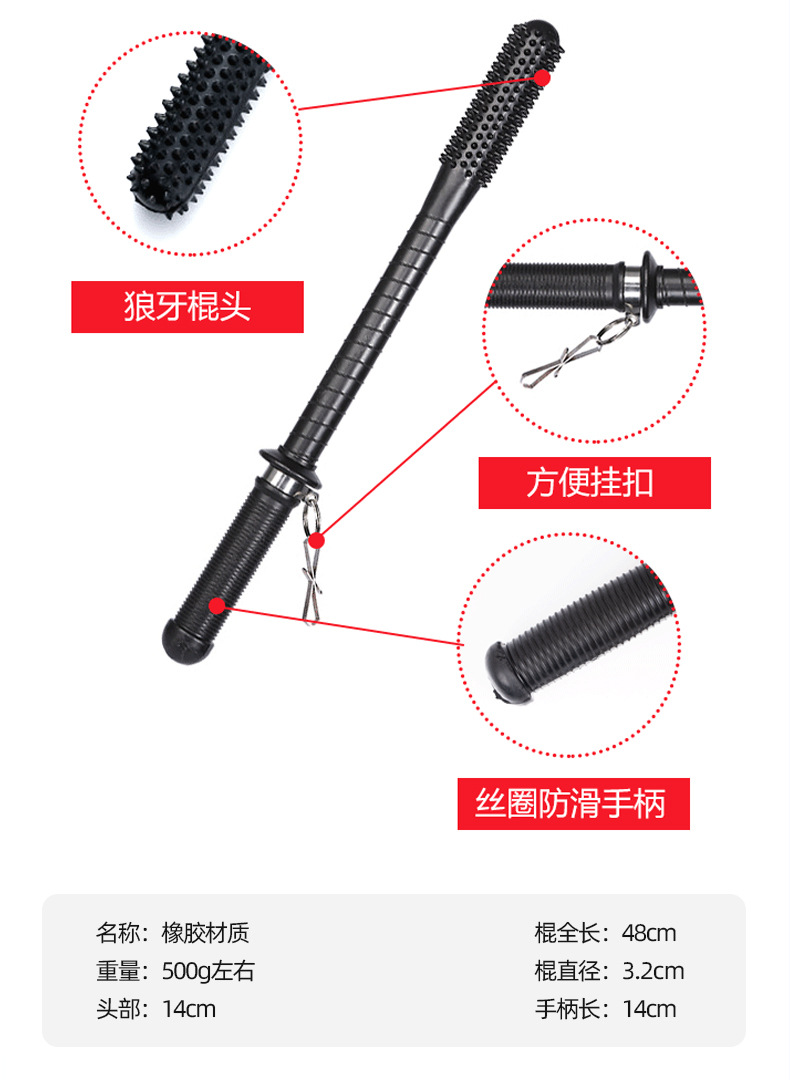 狼牙棍头

方便挂扣

丝圈防滑手柄

名称：橡胶材质
重量：500g左右
头部：14cm

棍全长：48cm
棍直径：3.2cm
手柄长：14cm