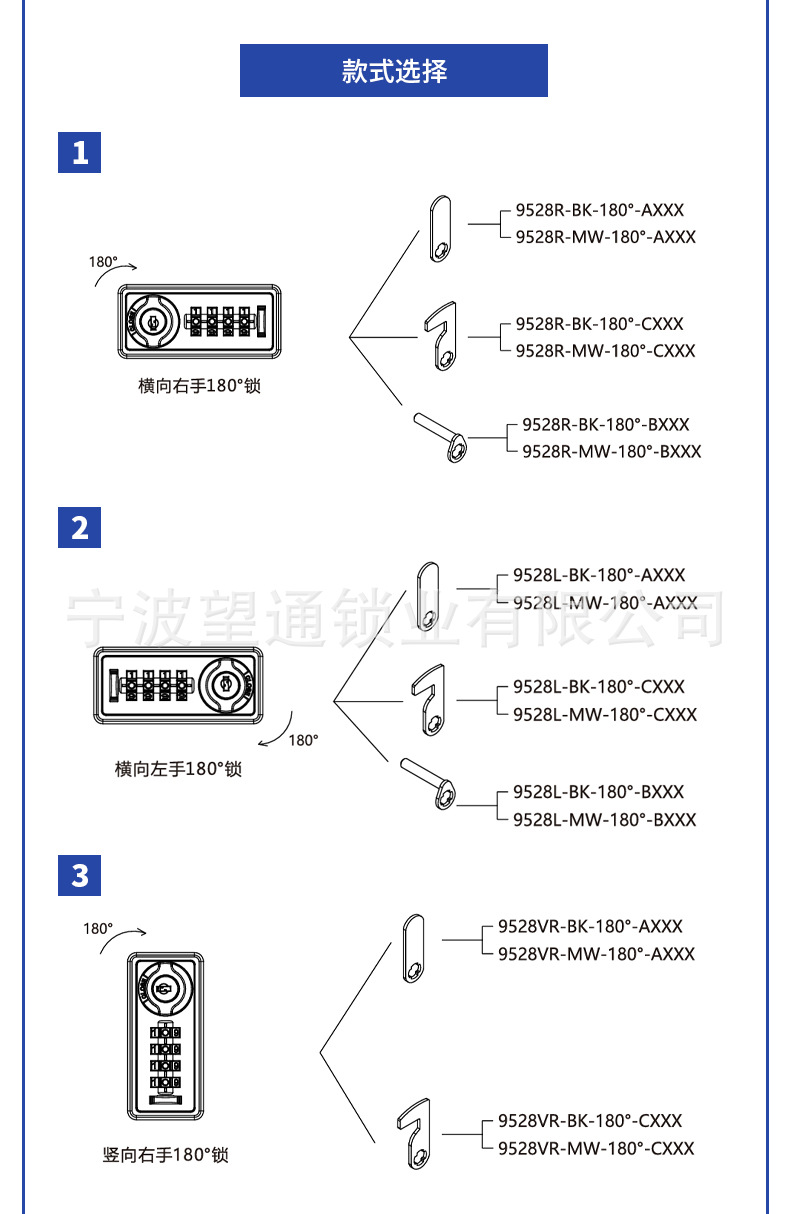 款式选择

1

180°

横向右手180°锁

9528R-BK-180°-AXXX
9528R-MW-180°-AXXX

9528R-BK-180°-CXXX
9528R-MW-180°-CXXX

9528R-BK-180°-BXXX
9528R-MW-180°-BXXX

2

宁波望通锁业有限公司

180°

横向左手180°锁

9528L-BK-180°-AXXX
9528L-MW-180°-AXXX

9528L-BK-180°-CXXX
9528L-MW-180°-CXXX

9528L-BK-180°-BXXX
9528L-MW-180°-BXXX

3

180°

竖向右手180°锁

9528VR-BK-180°-AXXX
9528VR-MW-180°-AXXX

9528VR-BK-180°-CXXX
9528VR-MW-180°-CXXX