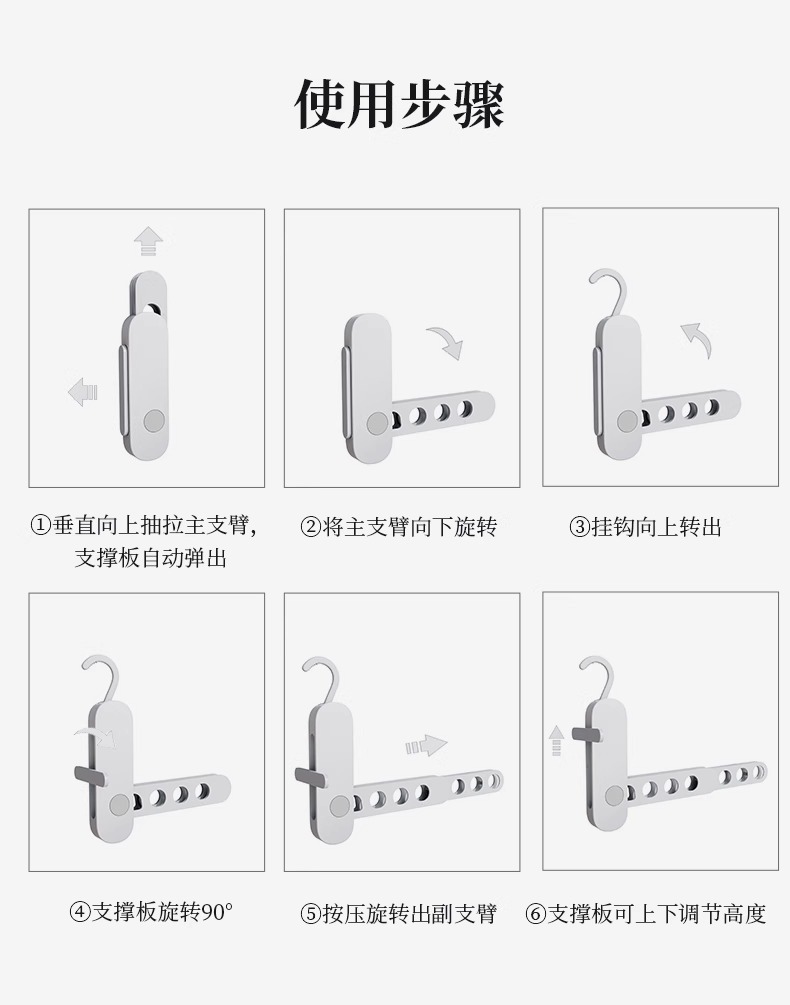 使用步骤

①垂直向上抽拉主支臂，支撑板自动弹出

②将主支臂向下旋转

③挂钩向上转出

④支撑板旋转90°

⑤按压旋转出副支臂

⑥支撑板可上下调节高度