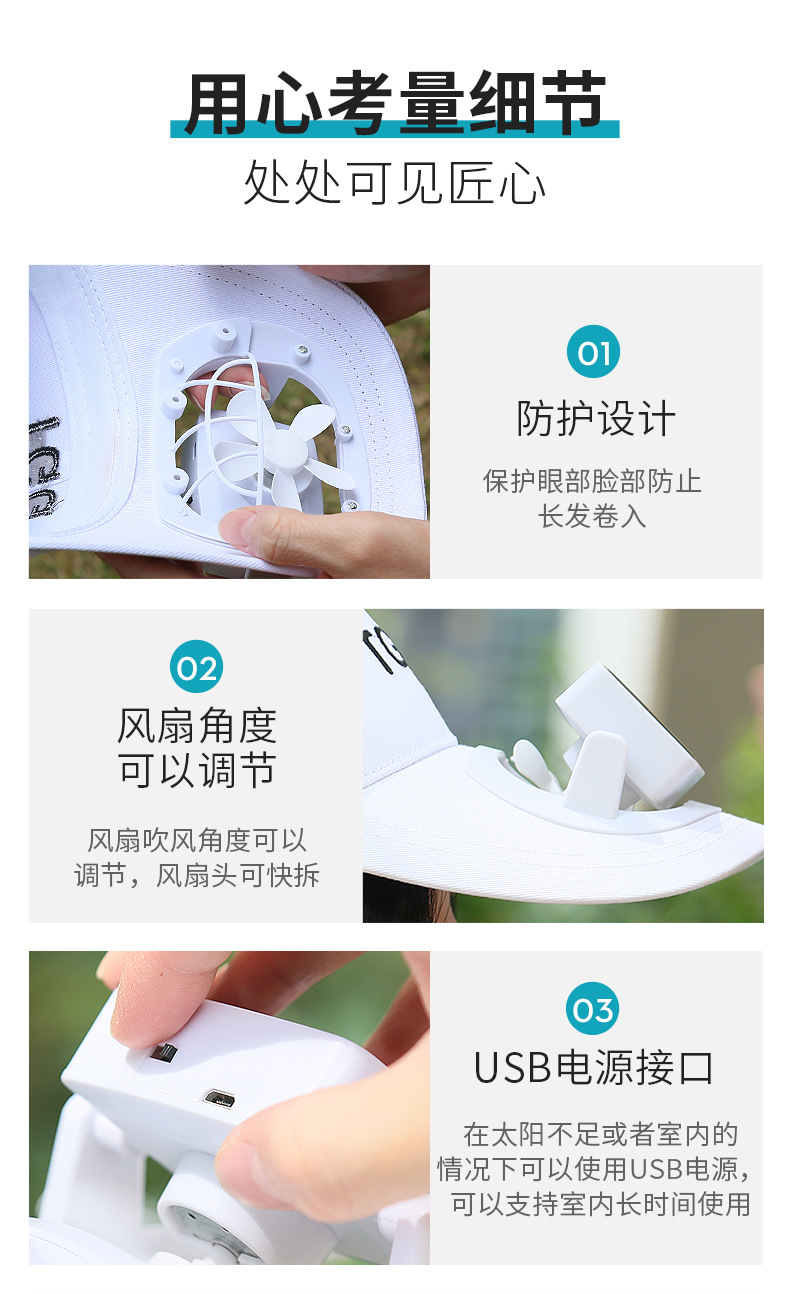 用心考量细节

处处可见匠心

01

防护设计

保护眼部脸部防止长发卷入

02

风扇角度可以调节

风扇吹风角度可以调节，风扇头可快拆

03

USB电源接口

在太阳不足或者室内的情况下可以使用USB电源，可以支持室内长时间使用