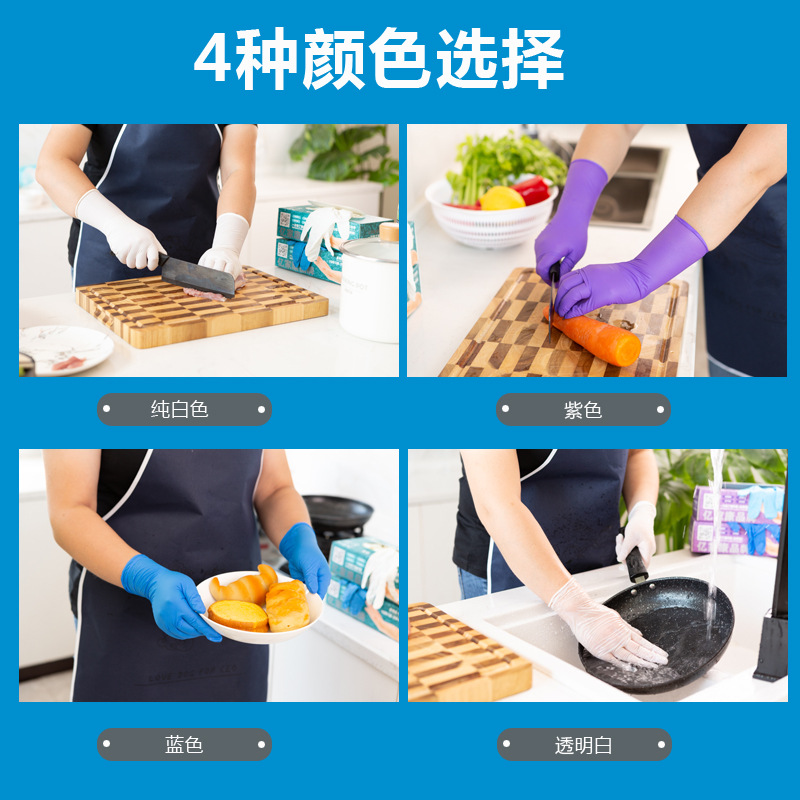 4种颜色选择

纯白色

紫色

蓝色

透明白