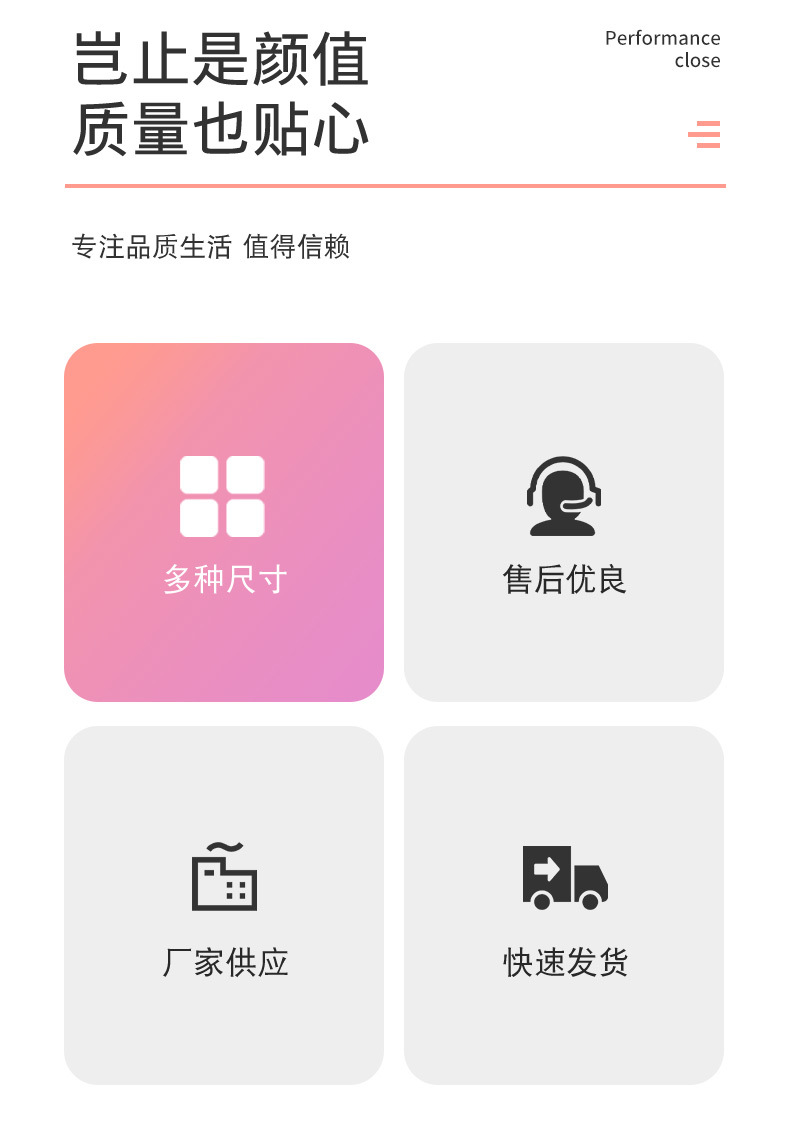 岂止是颜值
质量也贴心

Performance
close

专注品质生活 值得信赖

多种尺寸

售后优良

厂家供应

快速发货