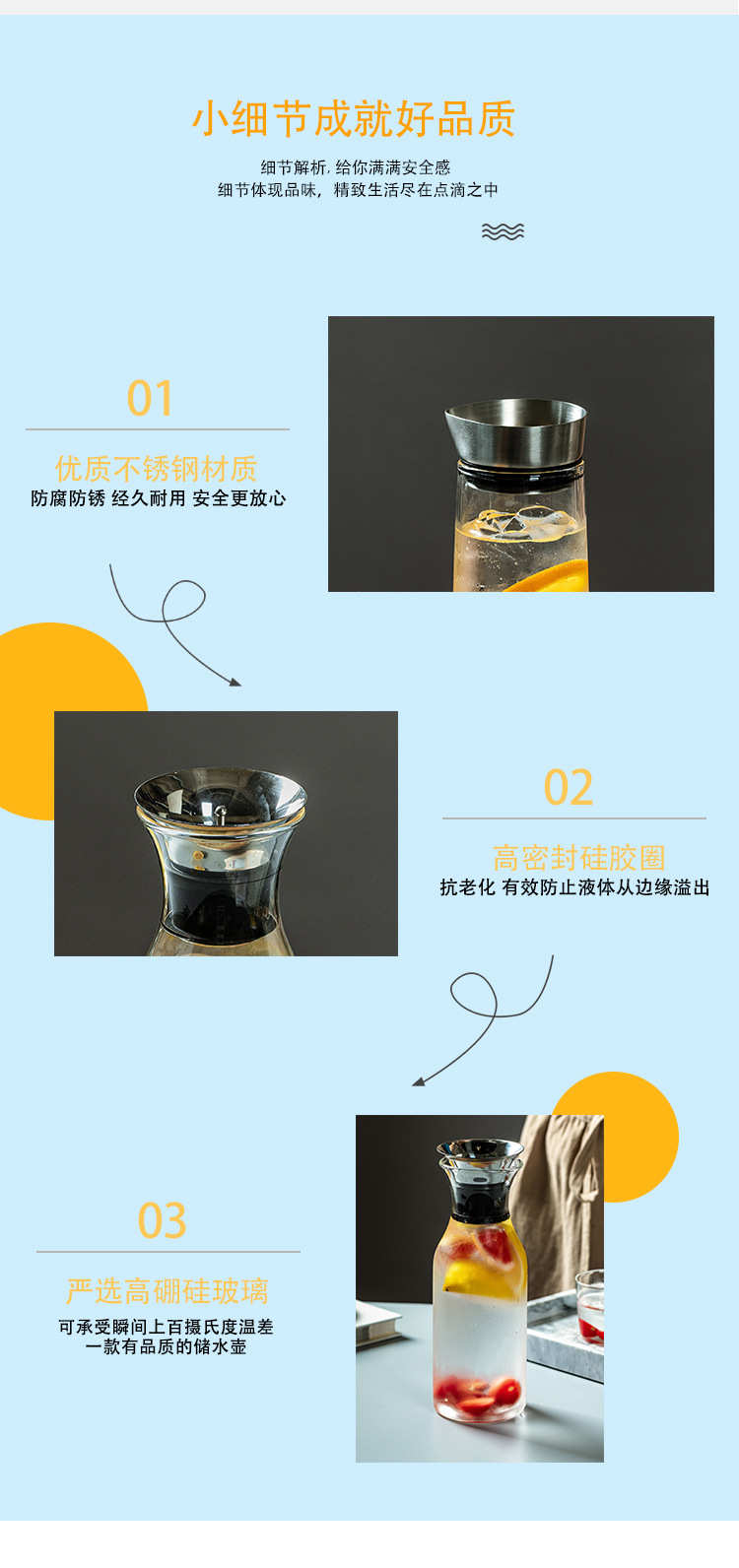 小细节成就好品质

细节解析, 给你满满安全感
细节体现品味，精致生活尽在点滴之中

01

优质不锈钢材质
防腐防锈 经久耐用 安全更放心

02

高密封硅胶圈
抗老化 有效防止液体从边缘溢出

03

严选高硼硅玻璃
可承受瞬间上百摄氏度温差
一款有品质的储水壶