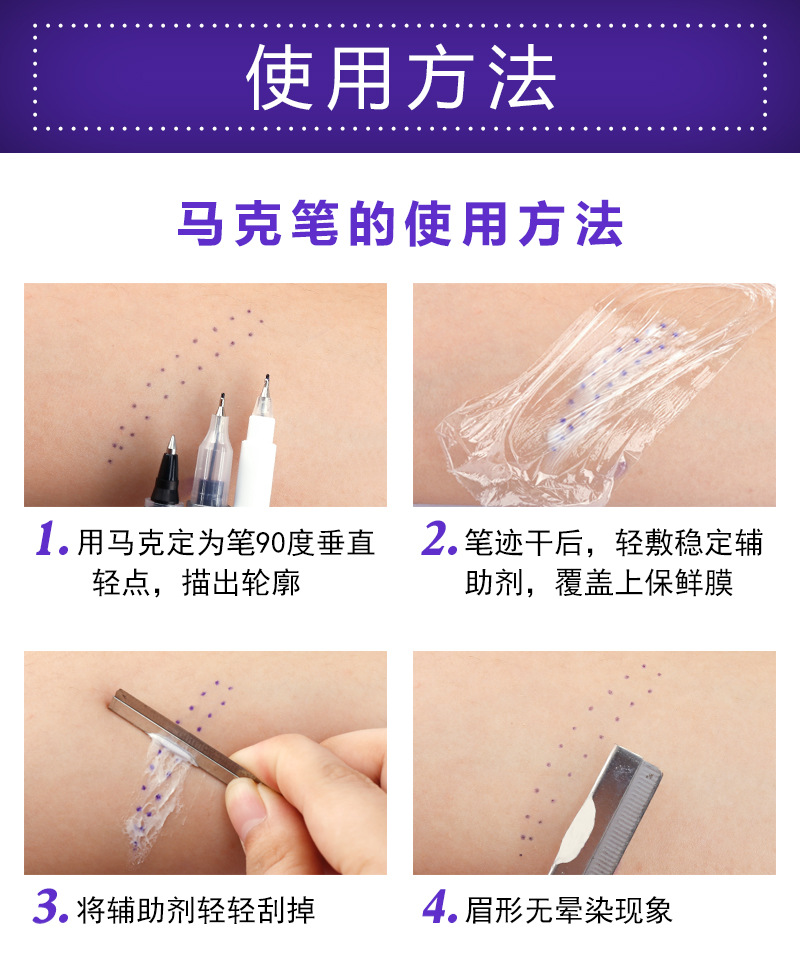 使用方法

马克笔的使用方法

1. 用马克定为笔90度垂直轻点，描出轮廓

2. 笔迹干后，轻敷稳定辅助剂，覆盖上保鲜膜

3. 将辅助剂轻轻刮掉

4. 眉形无晕染现象