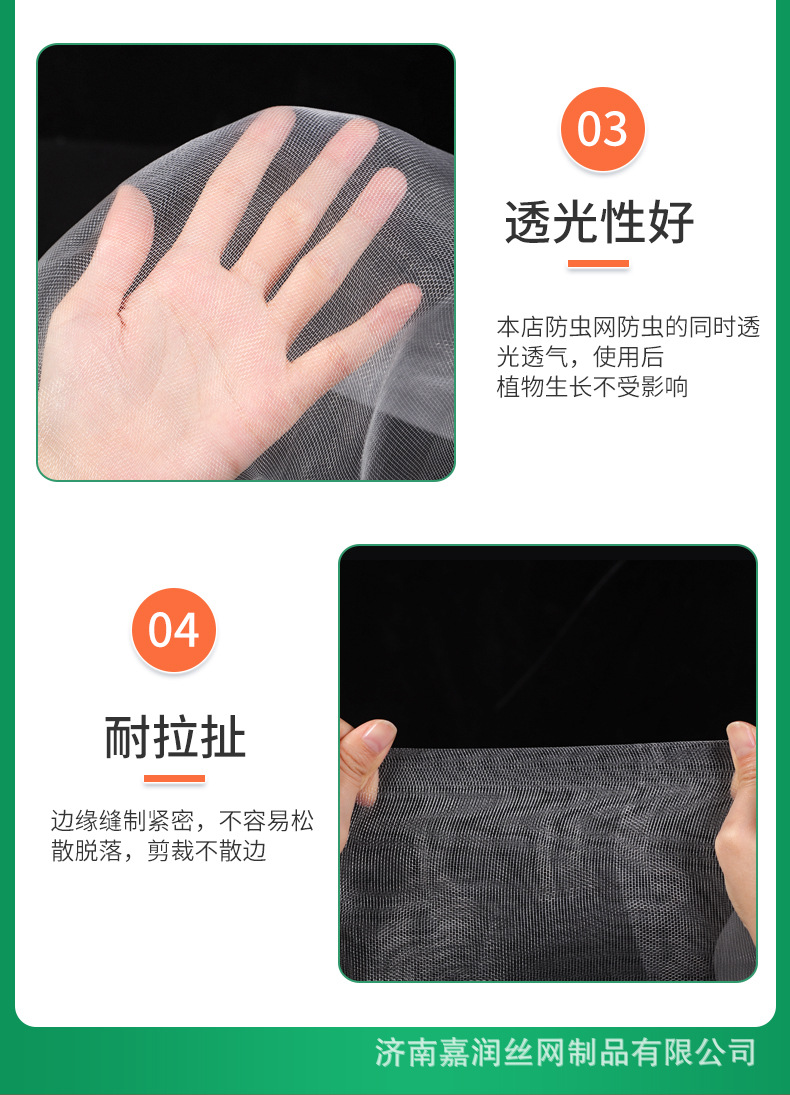 03

透光性好

本店防虫网防虫的同时透光透气，使用后植物生长不受影响

04

耐拉扯

边缘缝制紧密，不容易松散脱落，剪裁不散边

济南嘉润丝网制品有限公司