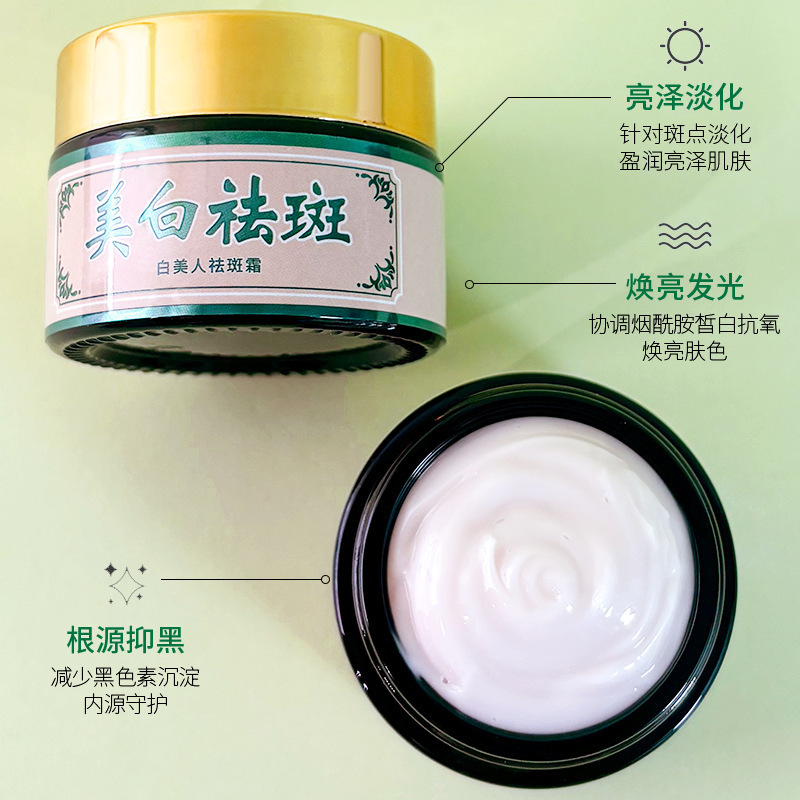 美白祛斑
白美人祛斑霜

亮泽淡化
针对斑点淡化
盈润亮泽肌肤

焕亮发光
协调烟酰胺皙白抗氧
焕亮肤色

根源抑黑
减少黑色素沉淀
内源守护