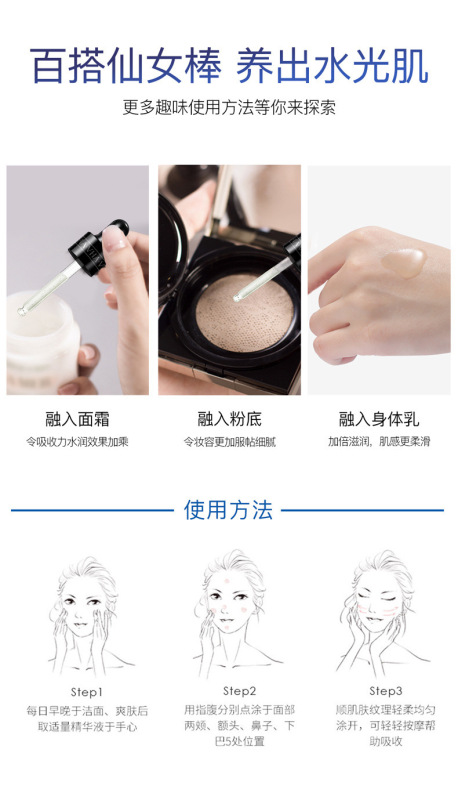 百搭仙女棒 养出水光肌

更多趣味使用方法等你来探索

融入面霜
令吸收力水润效果加乘

融入粉底
令妆容更加服帖细腻

融入身体乳
加倍滋润，肌感更柔滑

使用方法

Step1
每日早晚于洁面、爽肤后取适量精华液于手心

Step2
用指腹分别点涂于面部两颊、额头、鼻子、下巴5处位置

Step3
顺肌肤纹理轻柔均匀涂开，可轻轻按摩帮助吸收