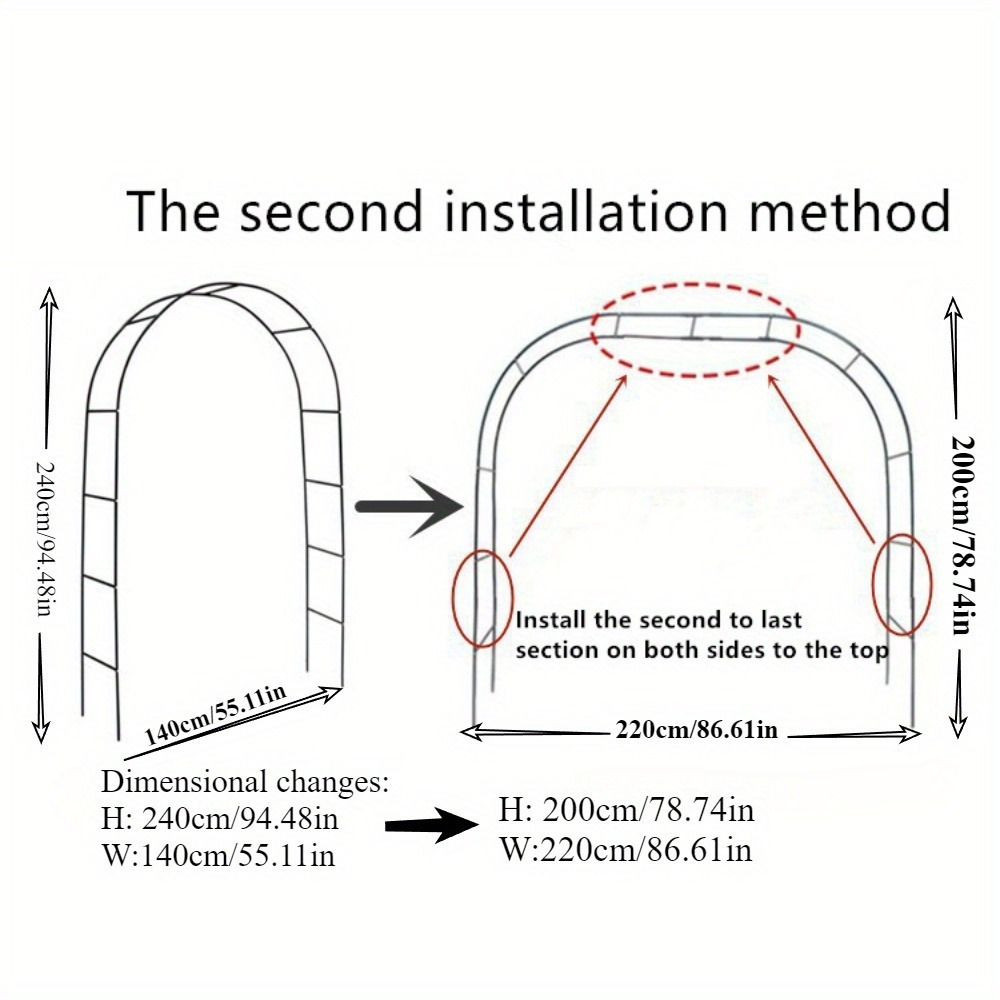 The second installation method

240cm/94.48in

140cm/55.11in

200cm/78.74in

Install the second to last section on both sides to the top

220cm/86.61in

Dimensional changes:
H: 240cm/94.48in
W:140cm/55.11in

H: 200cm/78.74in
W:220cm/86.61in