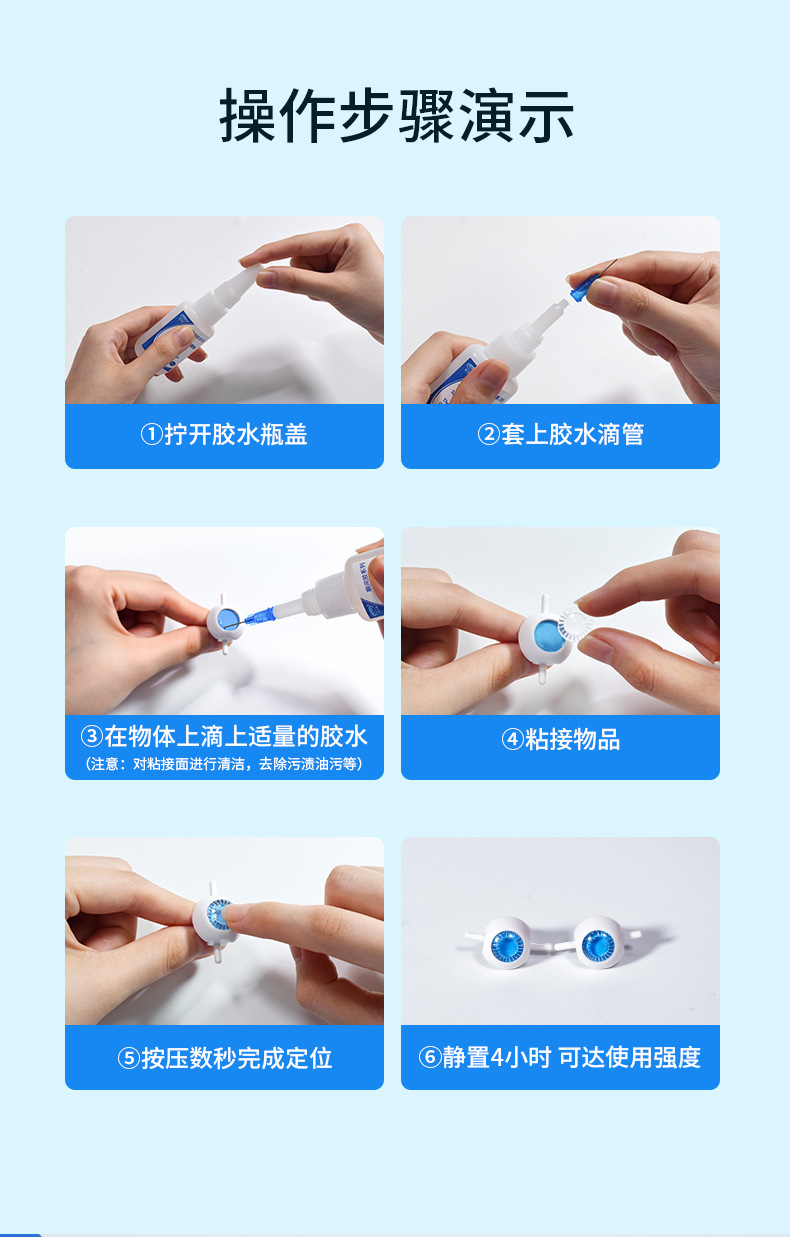 操作步骤演示

①拧开胶水瓶盖

②套上胶水滴管

③在物体上滴上适量的胶水
（注意：对粘接面进行清洁，去除污渍油污等）

④粘接物品

⑤按压数秒完成定位

⑥静置4小时 可达使用强度