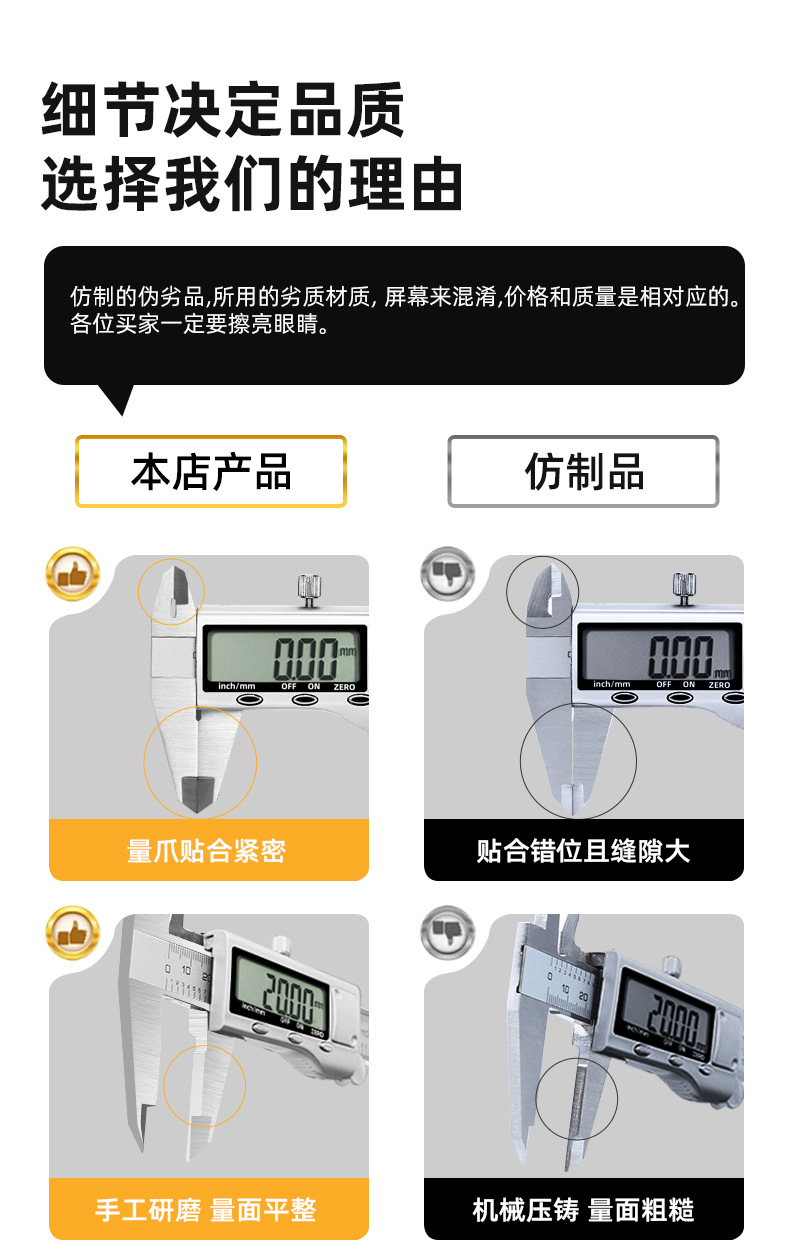 细节决定品质
选择我们的理由

仿制的伪劣品,所用的劣质材质, 屏幕来混淆,价格和质量是相对应的。各位买家一定要擦亮眼睛。

本店产品

仿制品

0.00 mm
inch/mm OFF ON ZERO

量爪贴合紧密

0.00 mm
inch/mm OFF ON ZERO

贴合错位且缝隙大

0 10 20
20.00 mm
inch/mm OFF ON ZERO

手工研磨 量面平整

0 10 20
20.00 mm
inch/mm OFF ON ZERO

机械压铸 量面粗糙