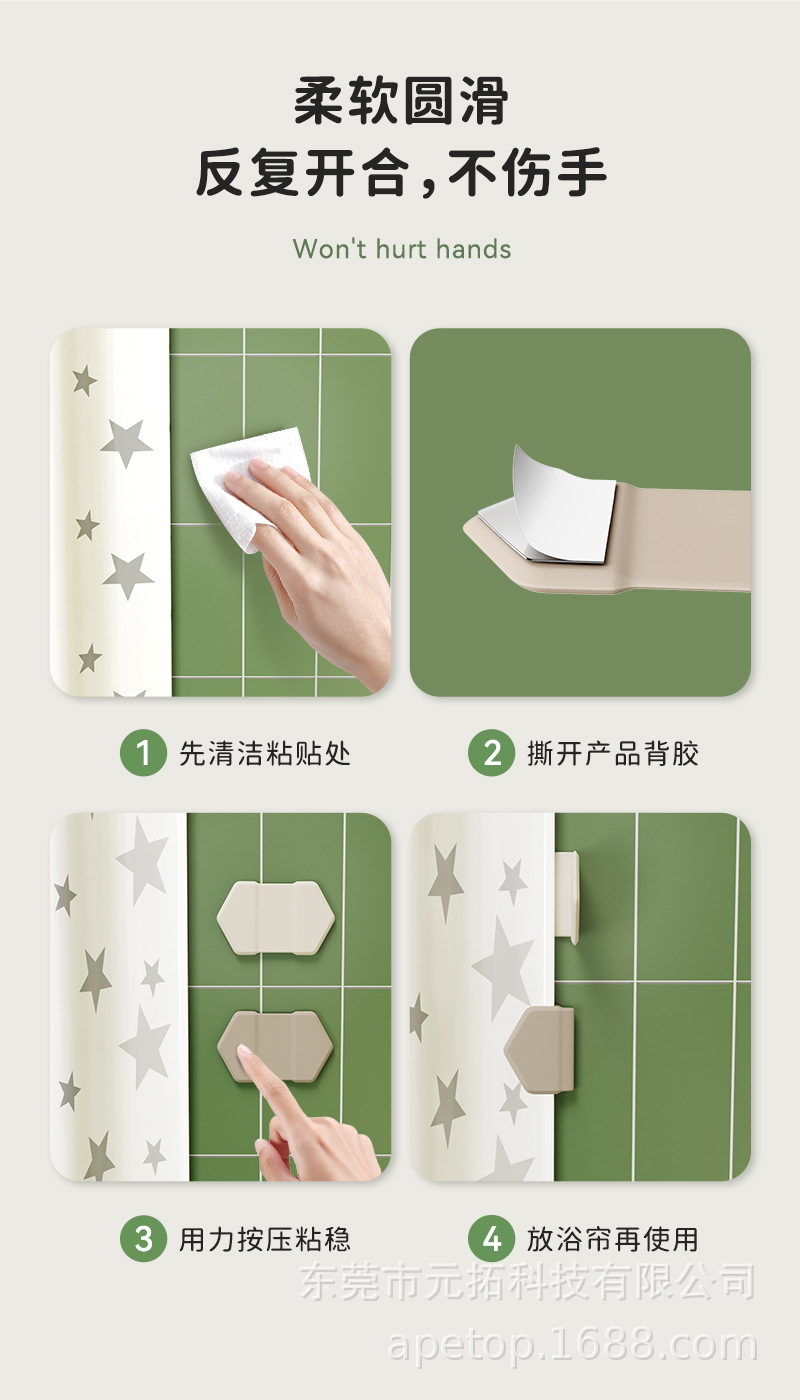 柔软圆滑
反复开合，不伤手

Won't hurt hands

1 先清洁粘贴处

2 撕开产品背胶

3 用力按压粘稳

4 放浴帘再使用

东莞市元拓科技有限公司

apetop.1688.com