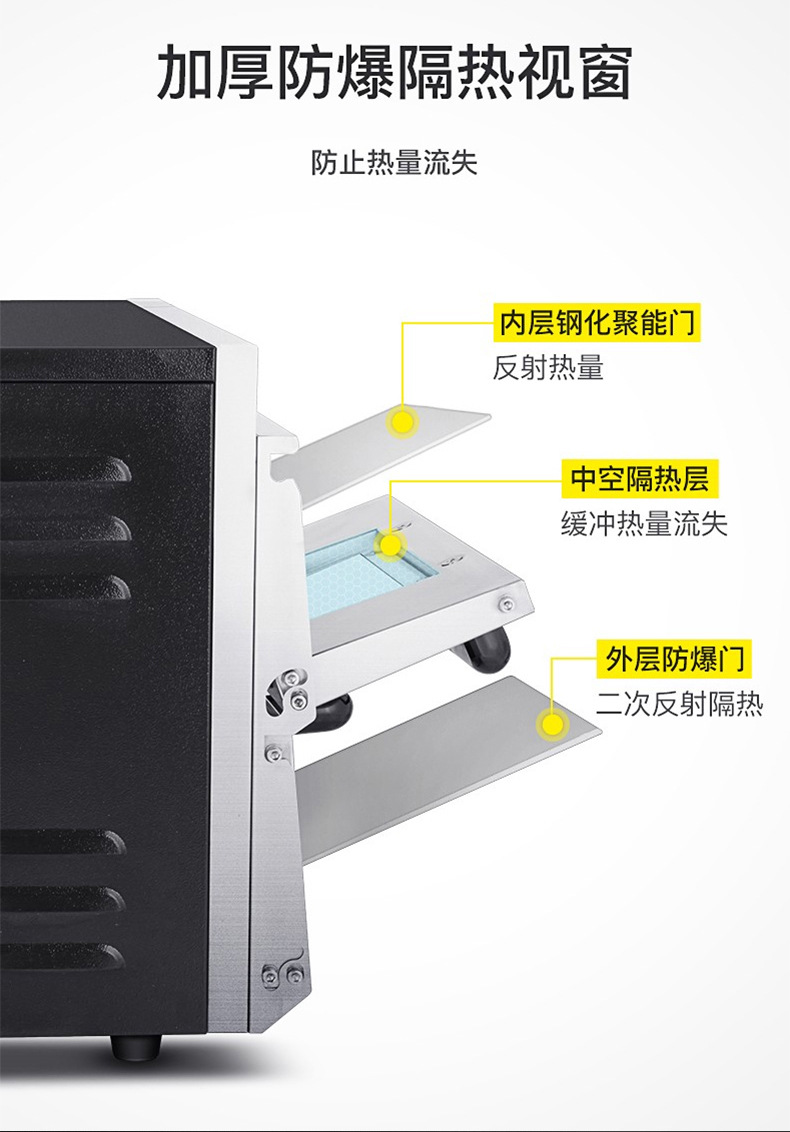 加厚防爆隔热视窗

防止热量流失

内层钢化聚能门

反射热量

中空隔热层

缓冲热量流失

外层防爆门

二次反射隔热