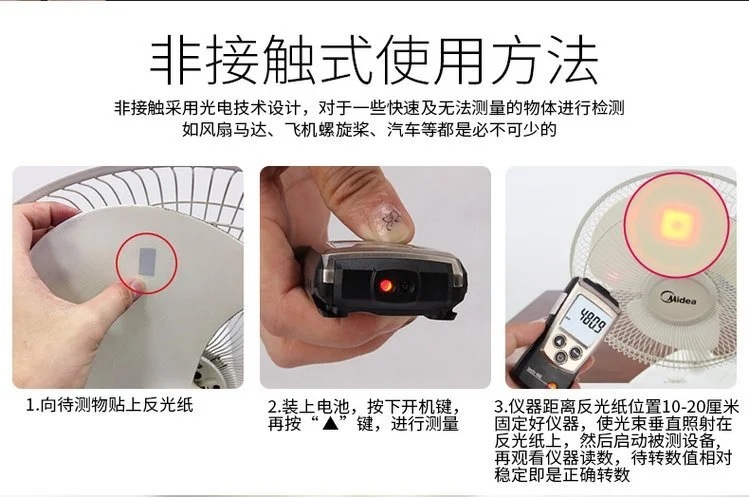 非接触式使用方法

非接触采用光电技术设计，对于一些快速及无法测量的物体进行检测
如风扇马达、飞机螺旋桨、汽车等都是必不可少的

Midea

4809

1.向待测物贴上反光纸

2.装上电池，按下开机键，再按“▲”键，进行测量

3.仪器距离反光纸位置10-20厘米固定好仪器，使光束垂直照射在反光纸上，然后启动被测设备，再观看仪器读数，待转数值相对稳定即是正确转数