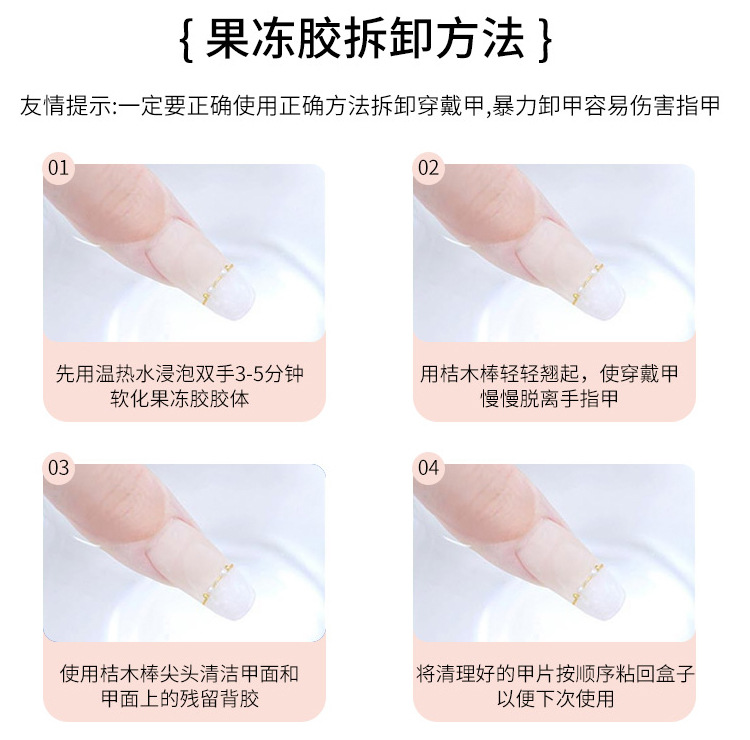 { 果冻胶拆卸方法 }

友情提示:一定要正确使用正确方法拆卸穿戴甲,暴力卸甲容易伤害指甲

01

先用温热水浸泡双手3-5分钟
软化果冻胶胶体

02

用桔木棒轻轻翘起，使穿戴甲
慢慢脱离手指甲

03

使用桔木棒尖头清洁甲面和
甲面上的残留背胶

04

将清理好的甲片按顺序粘回盒子
以便下次使用